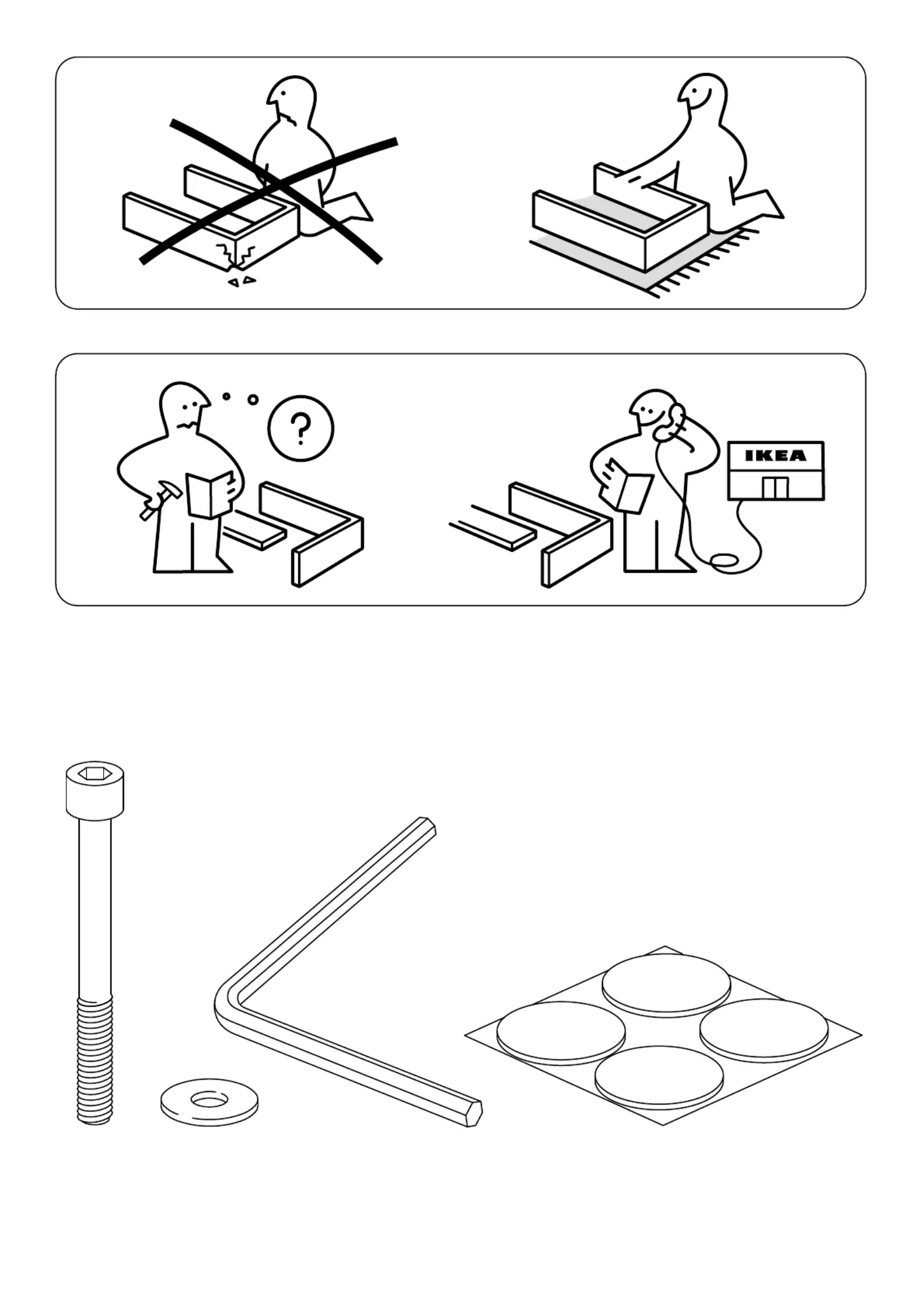 ?

IKEA