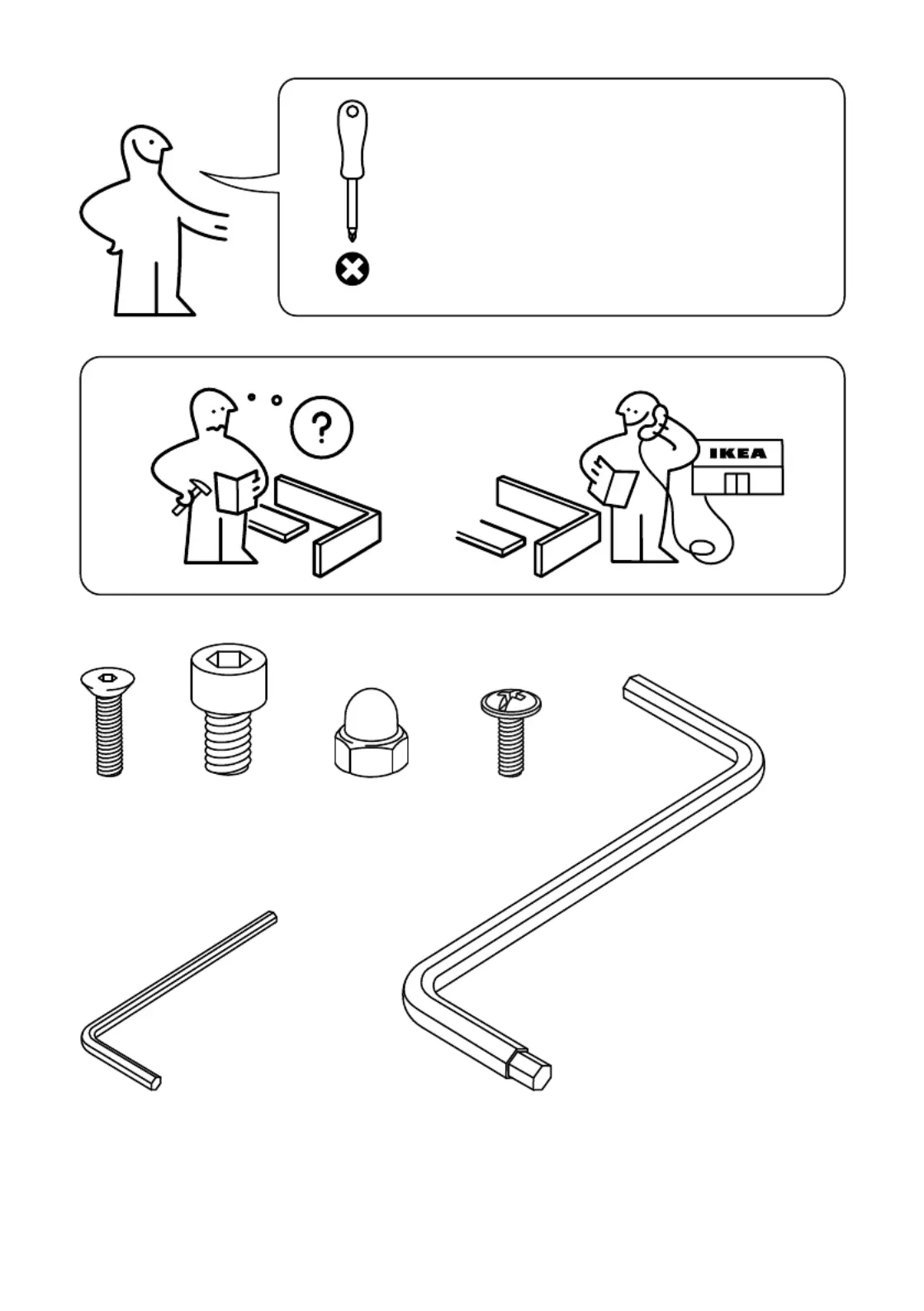 ?

IKEA