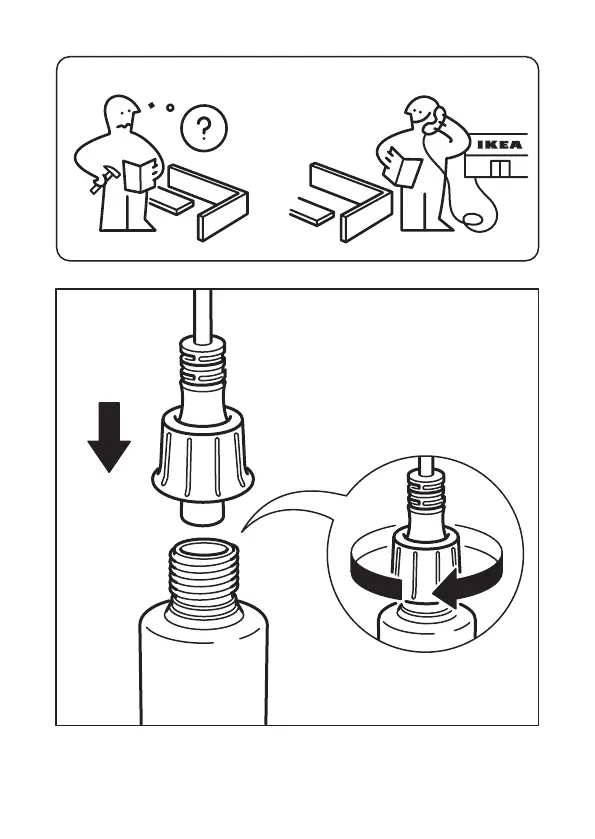 ?

IKEA