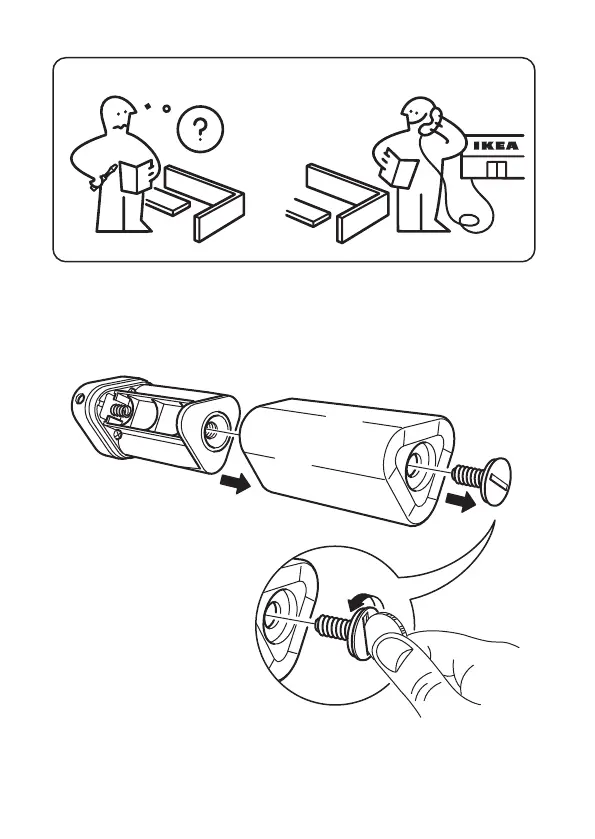 ?

IKEA