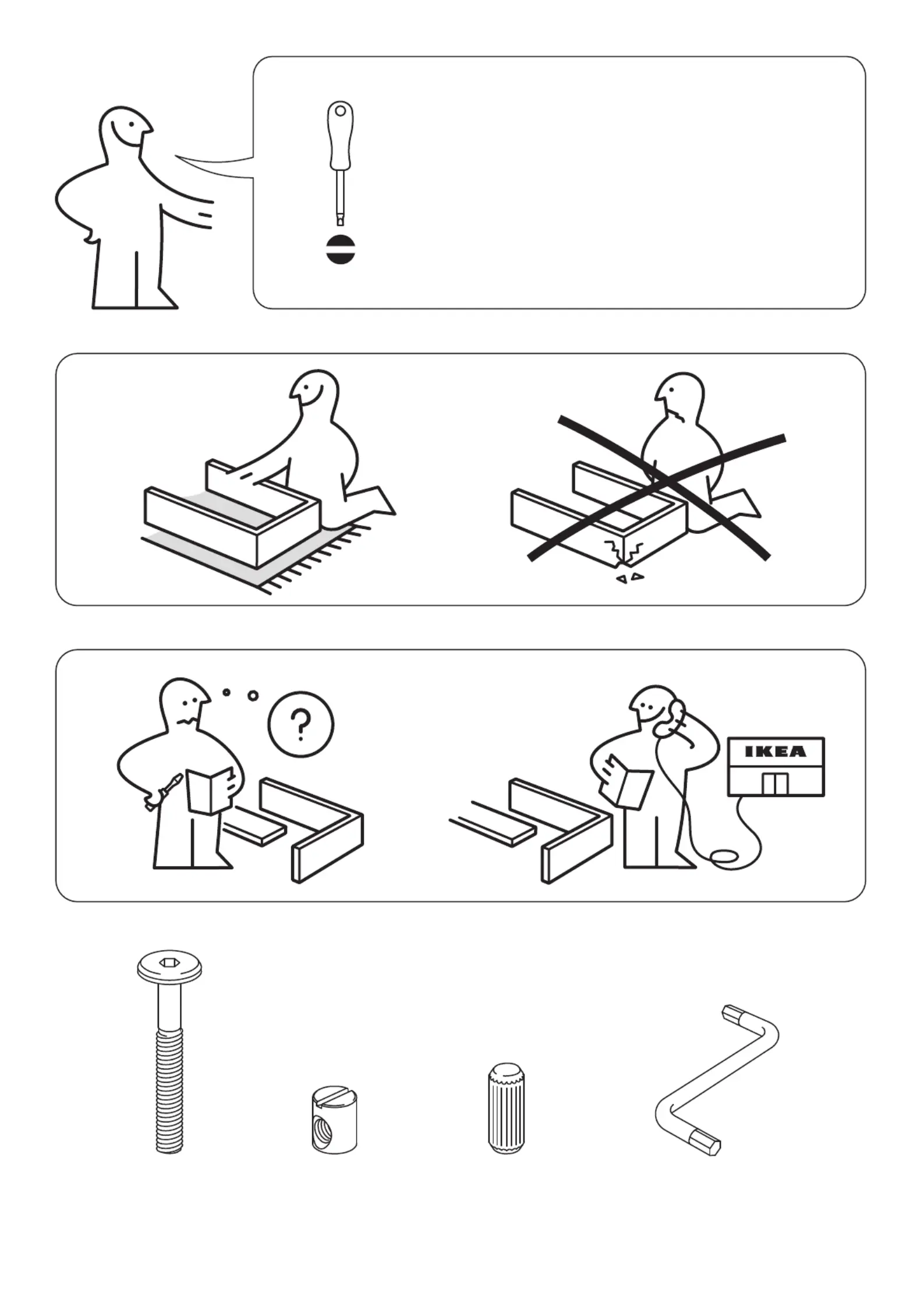 ?

IKEA