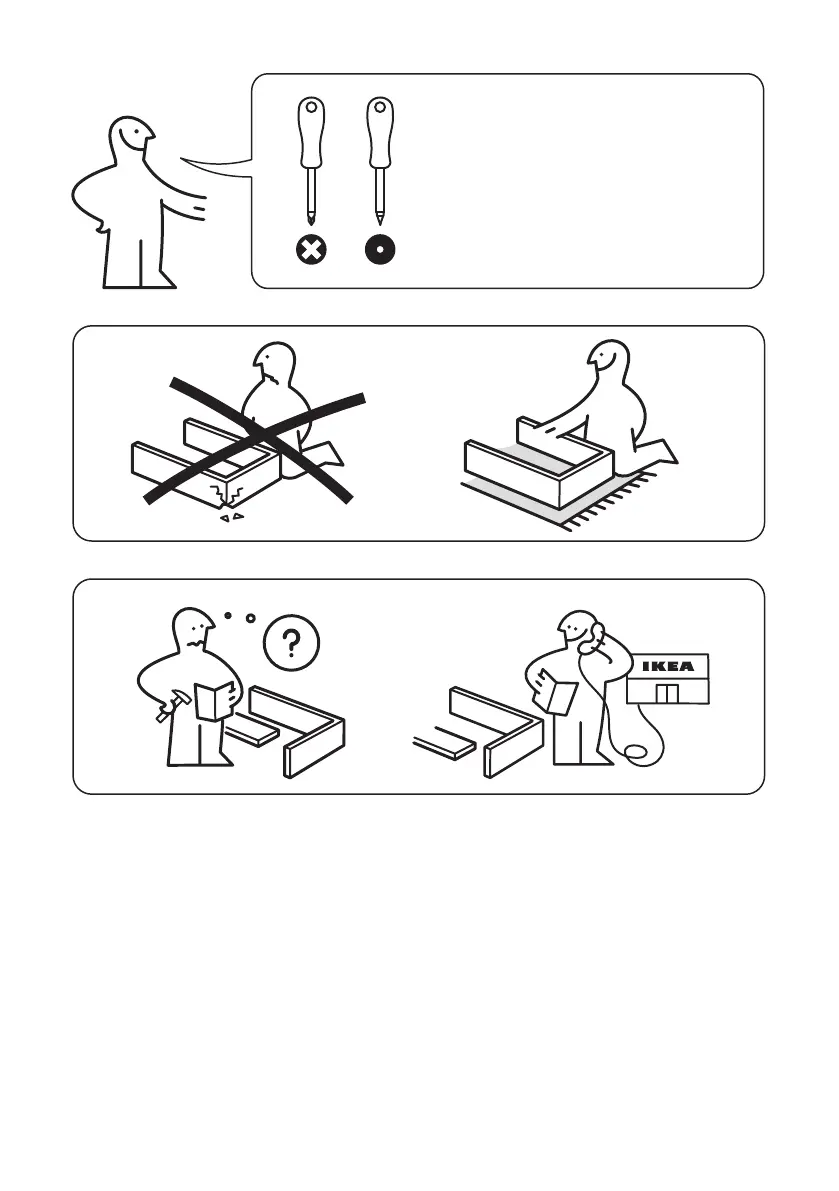 ?

IKEA