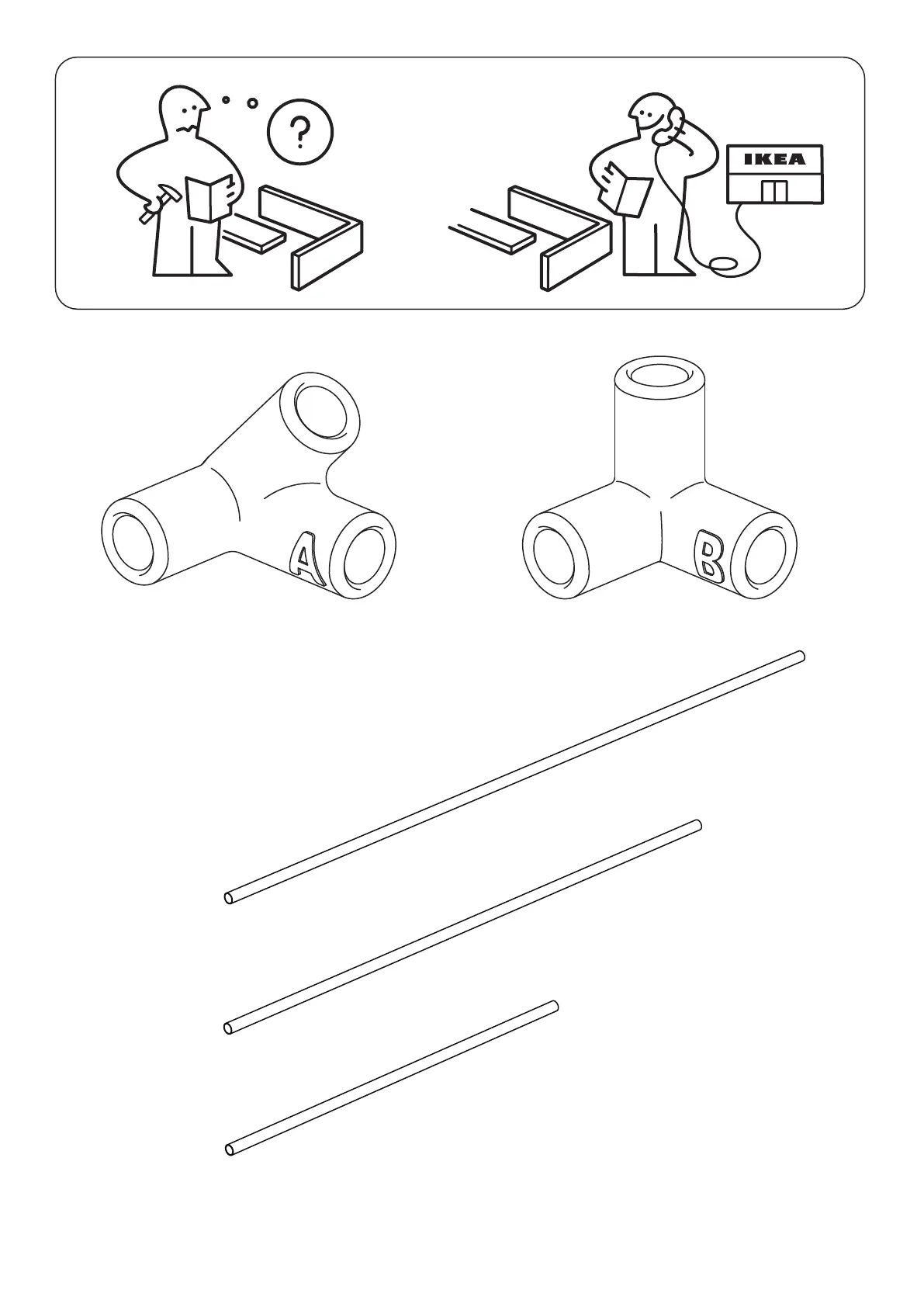 ?

IKEA

A

B