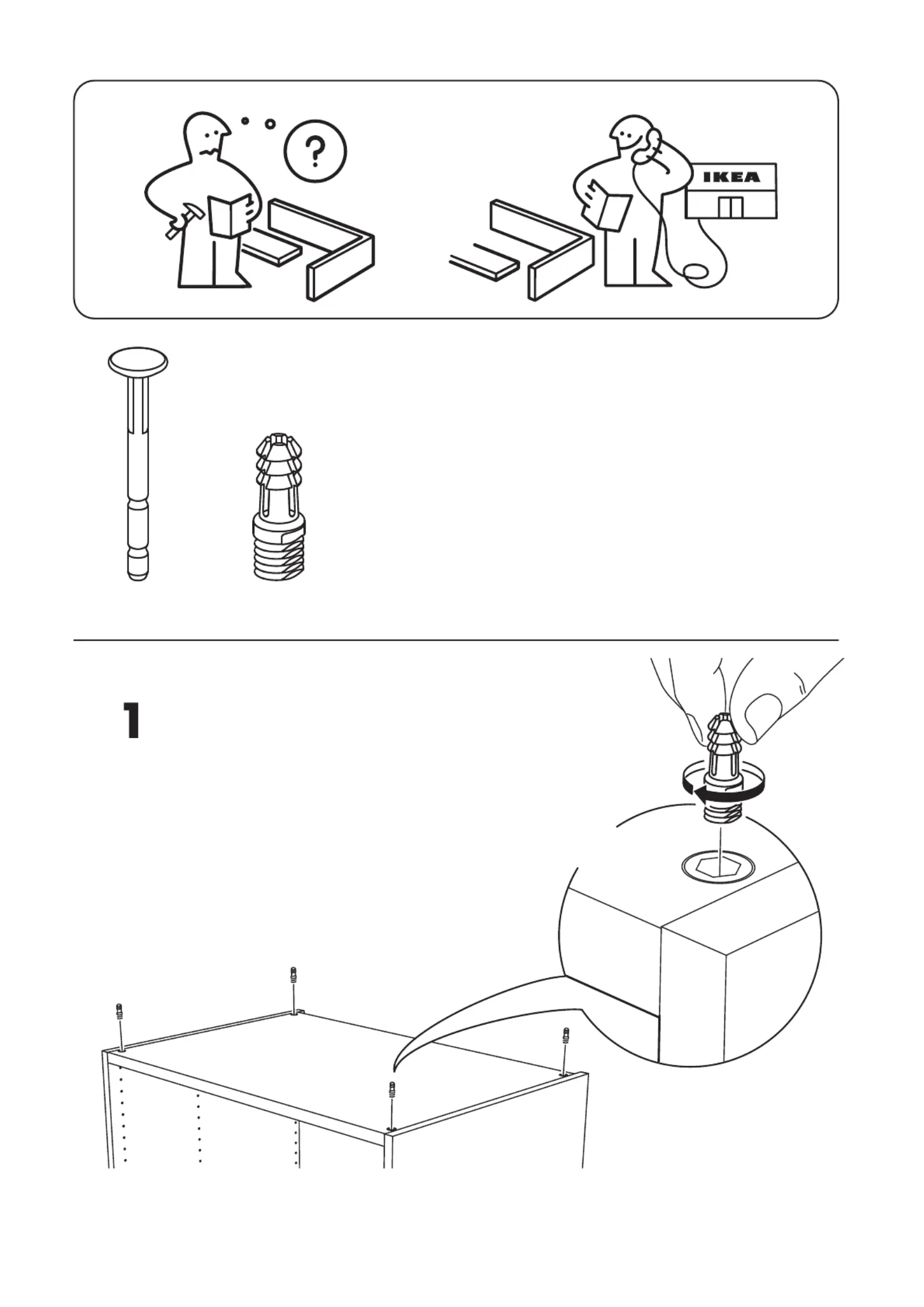 ?

IKEA

1