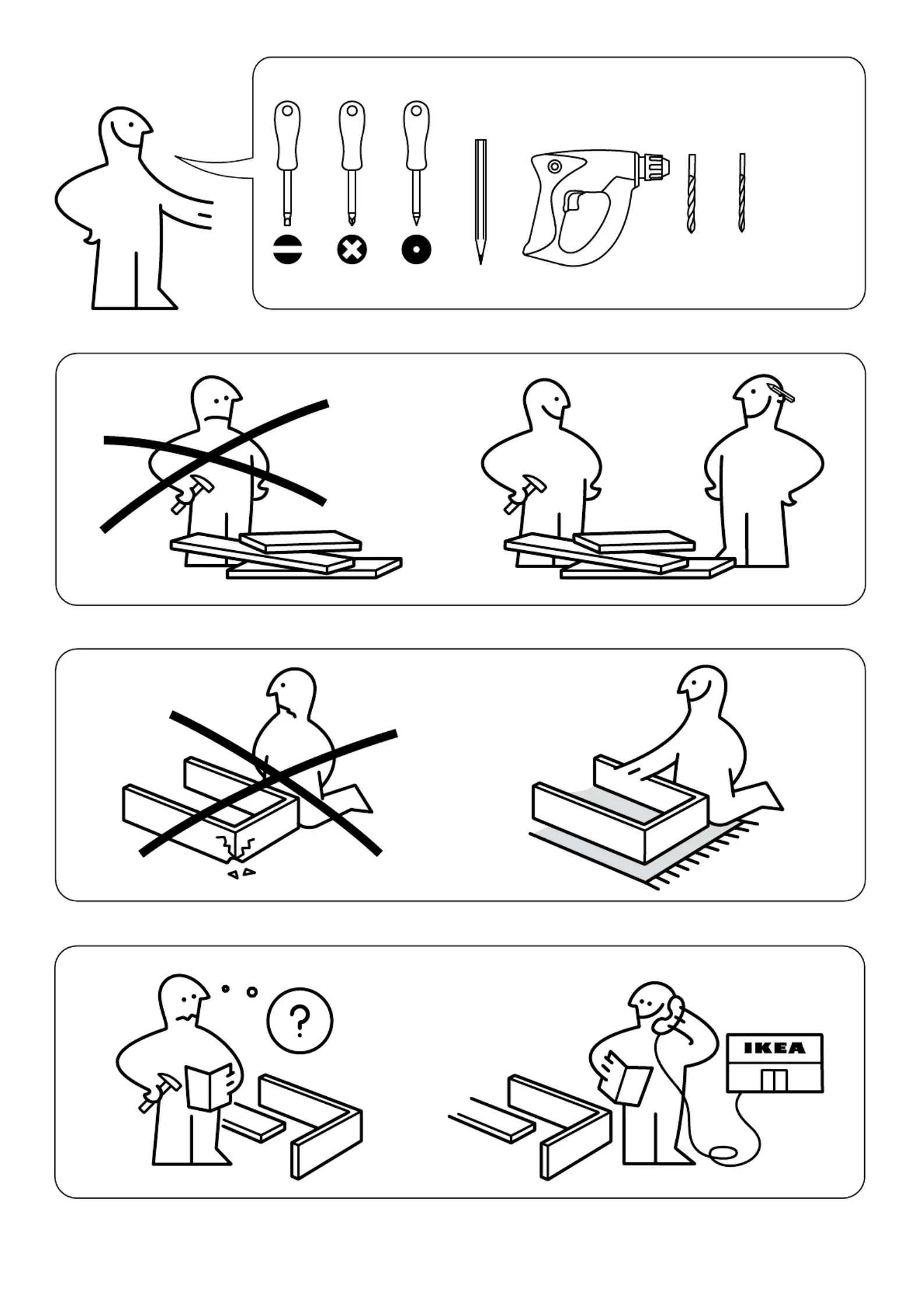 ?

IKEA