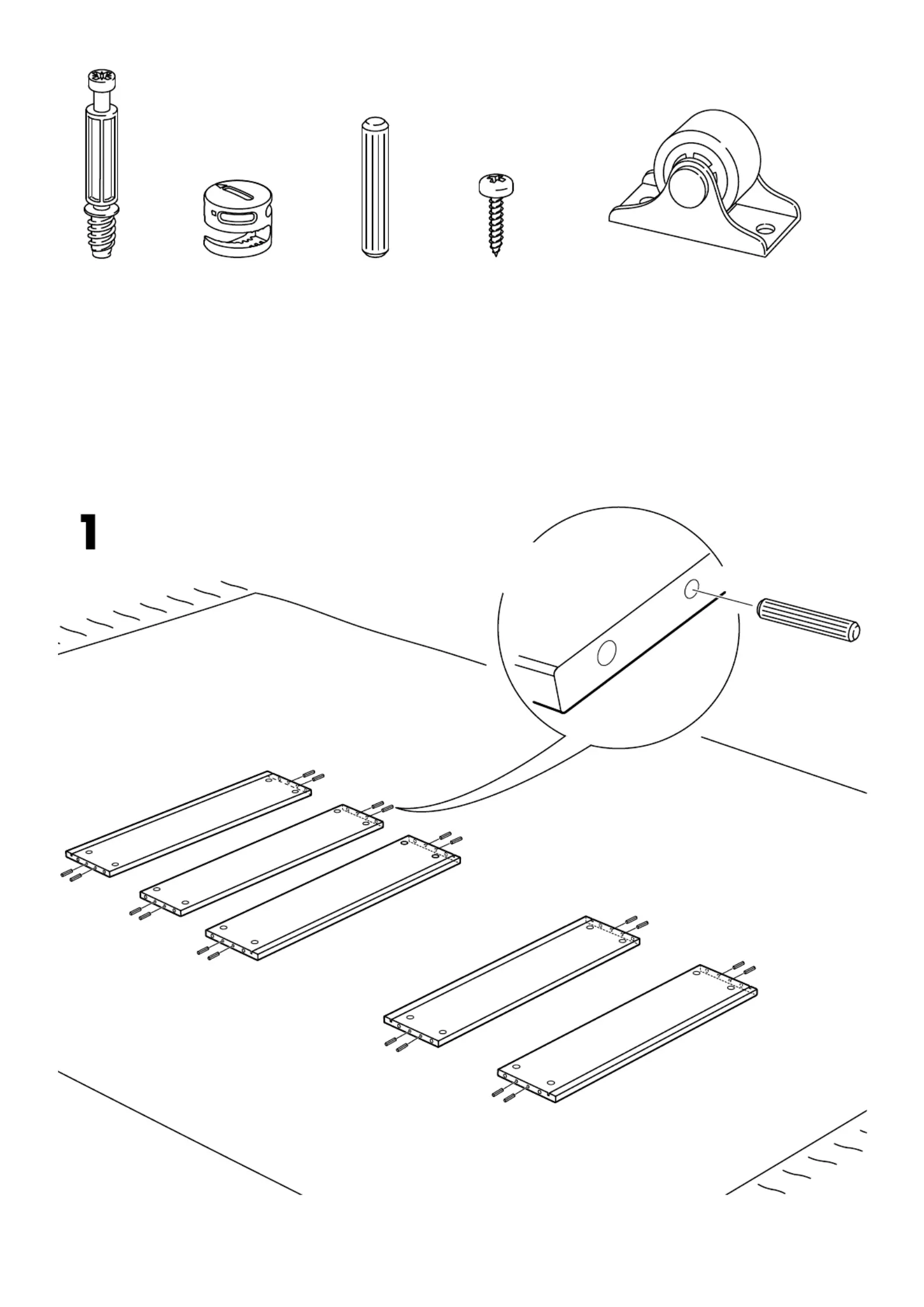 1