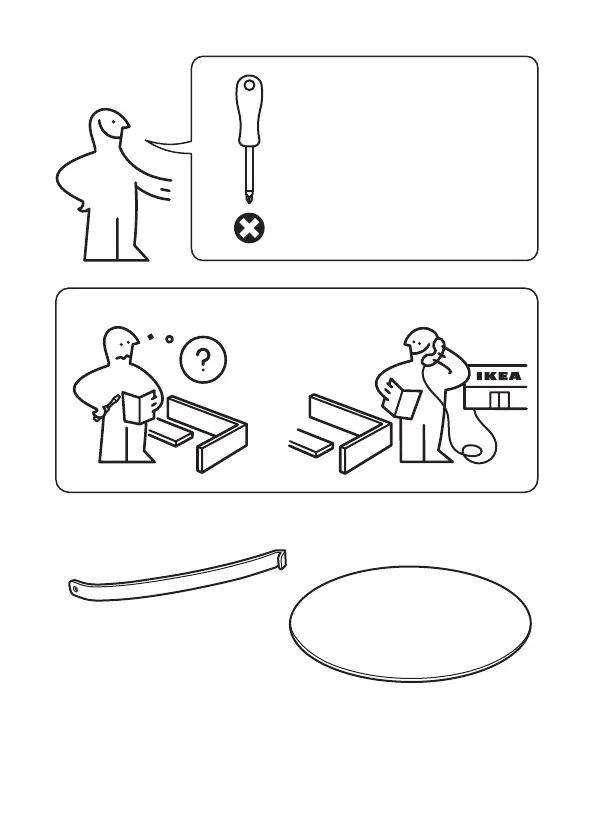 ?

IKEA