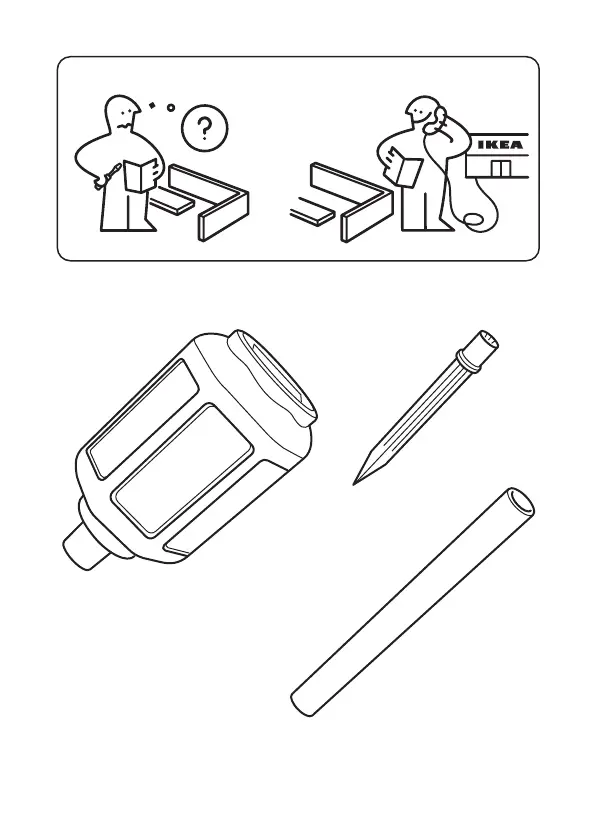 ?

IKEA