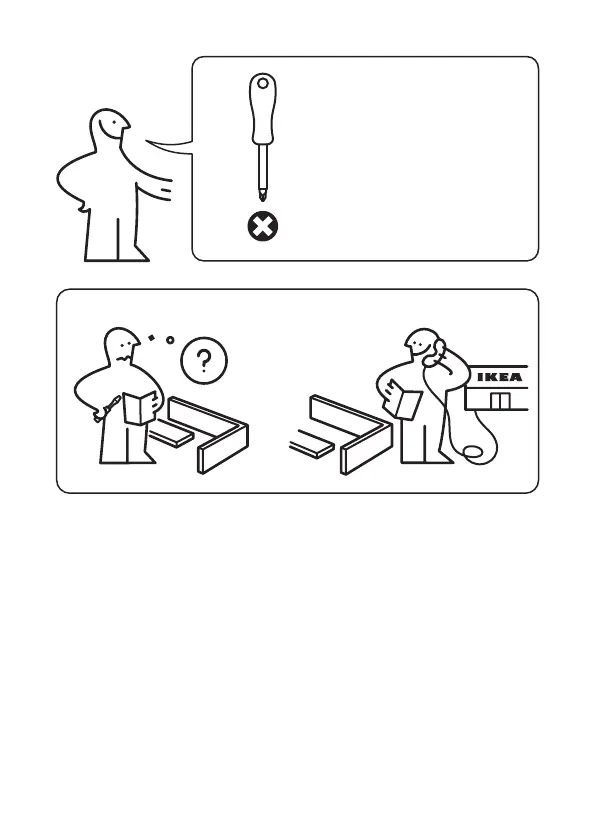 ?

IKEA