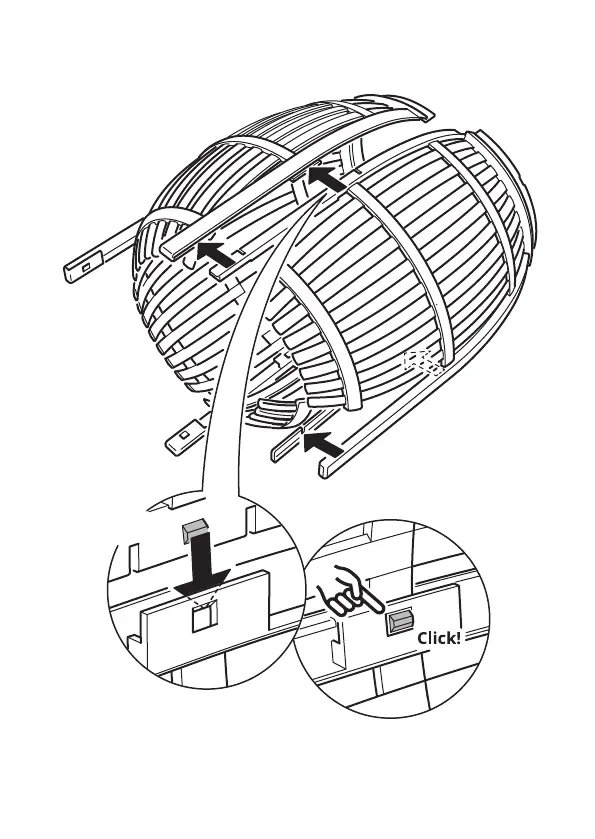 Click!