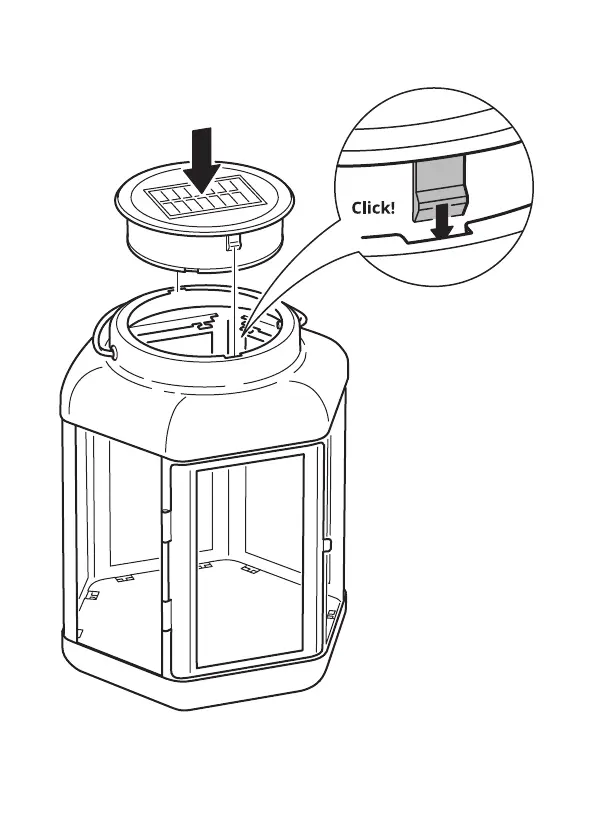 Click!