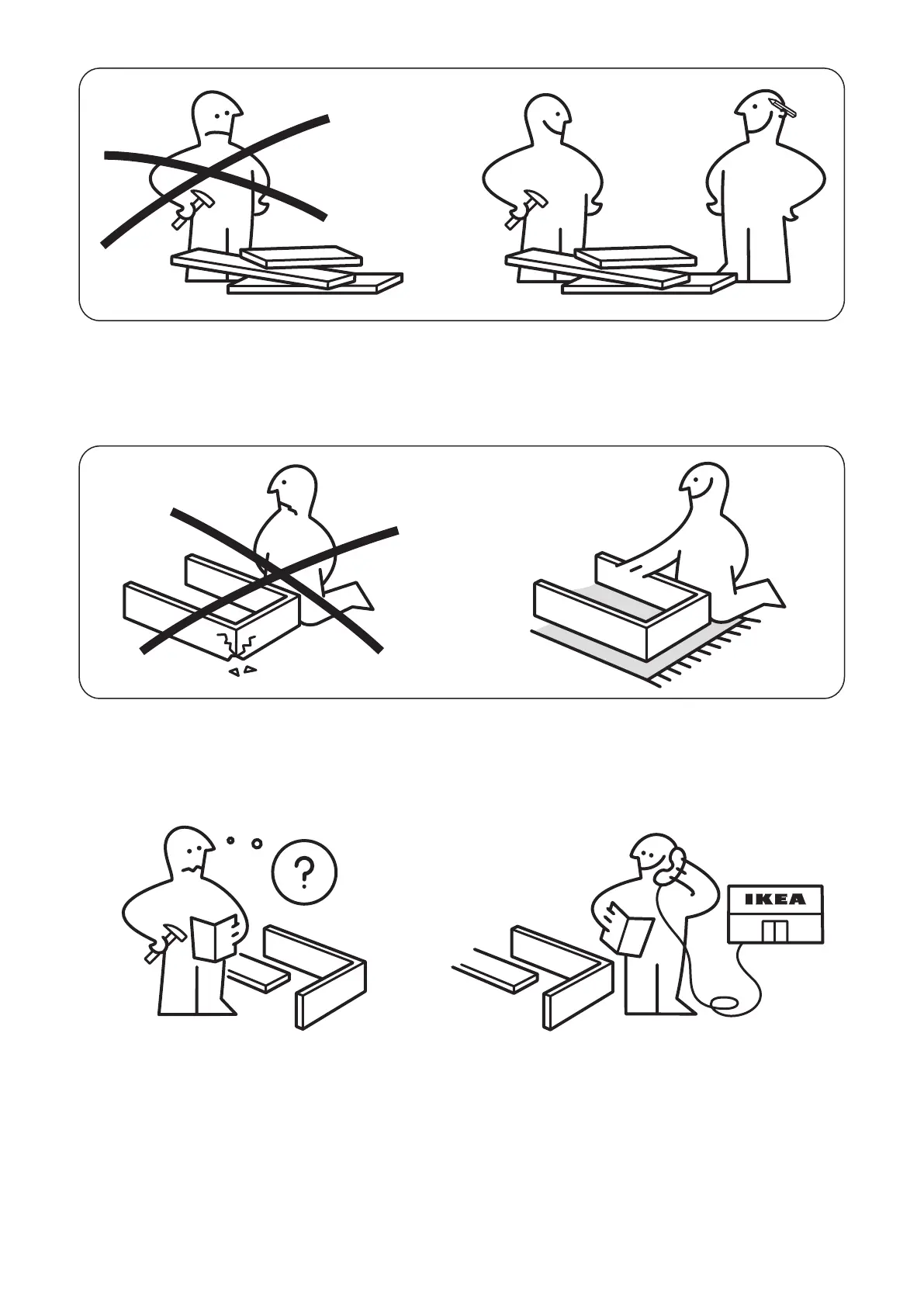 ?

IKEA