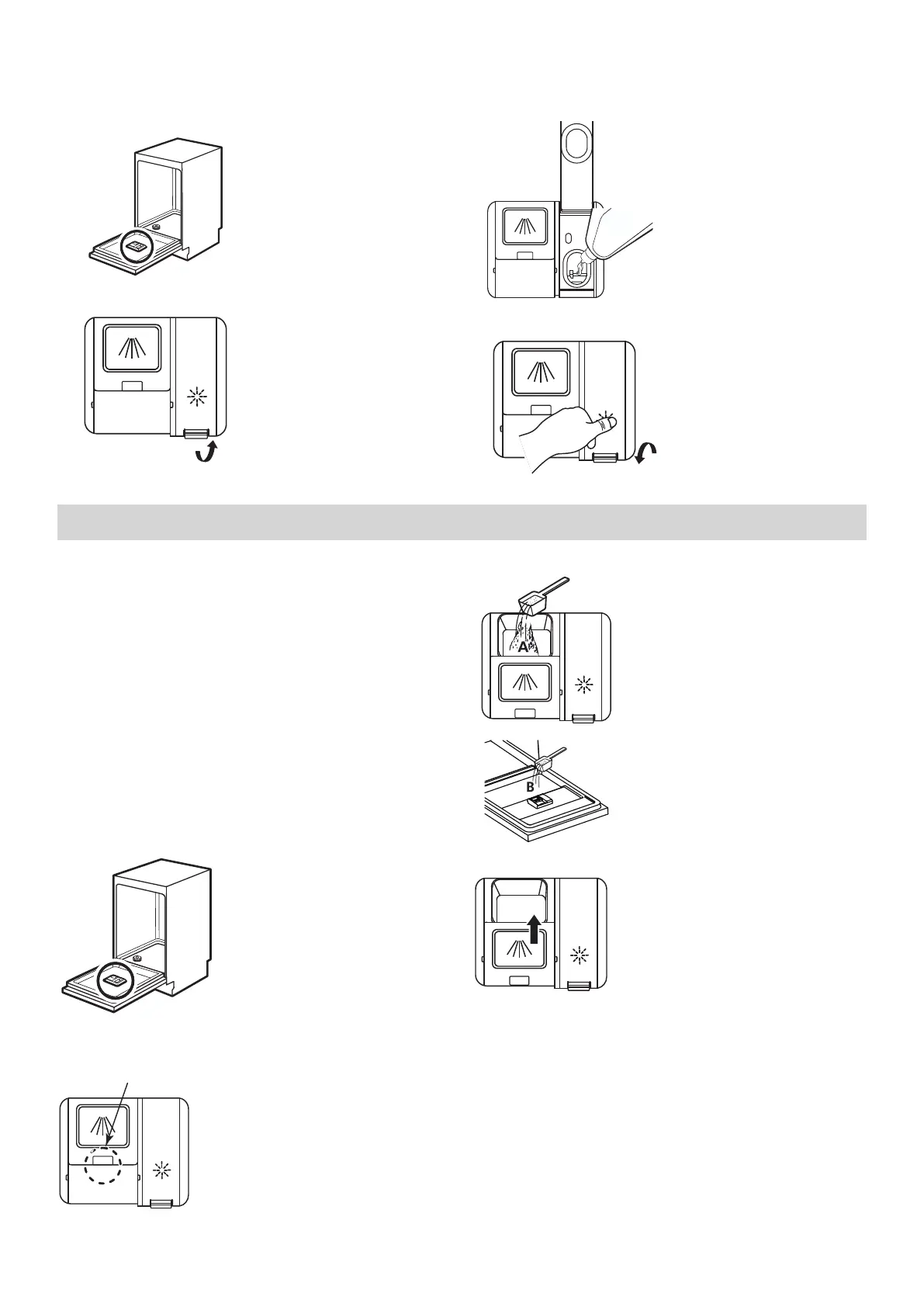 A

B