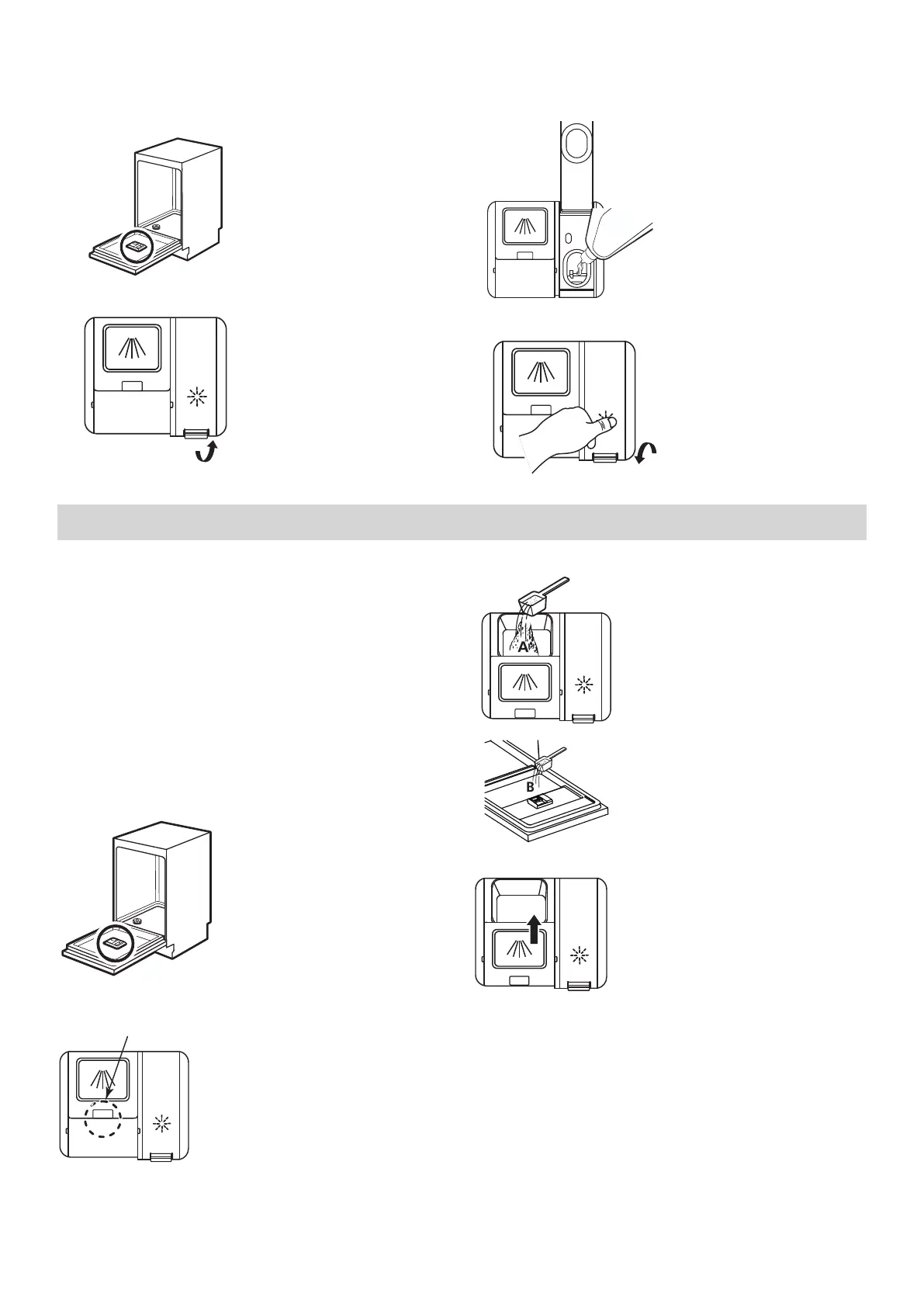 A

B