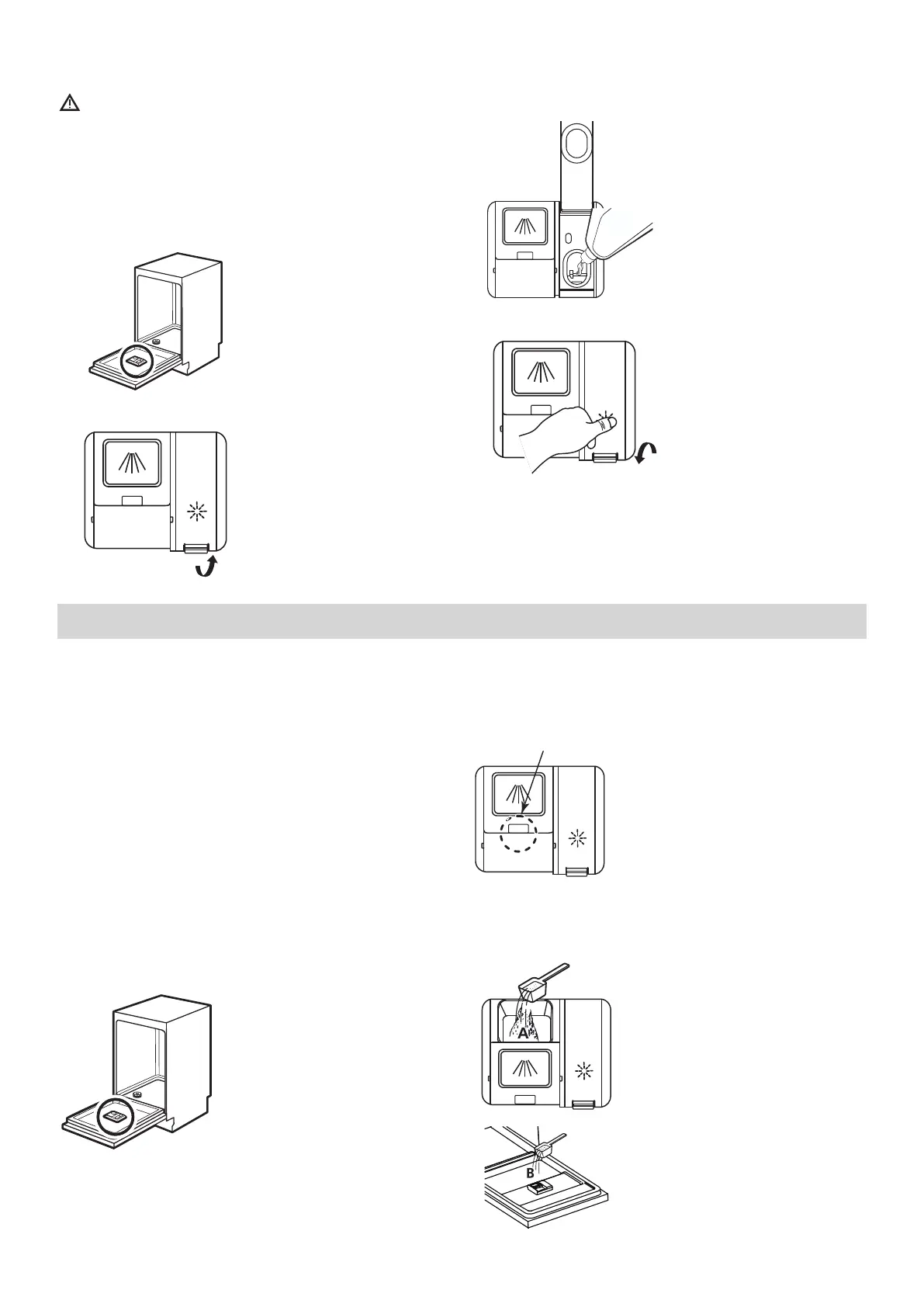 A

B