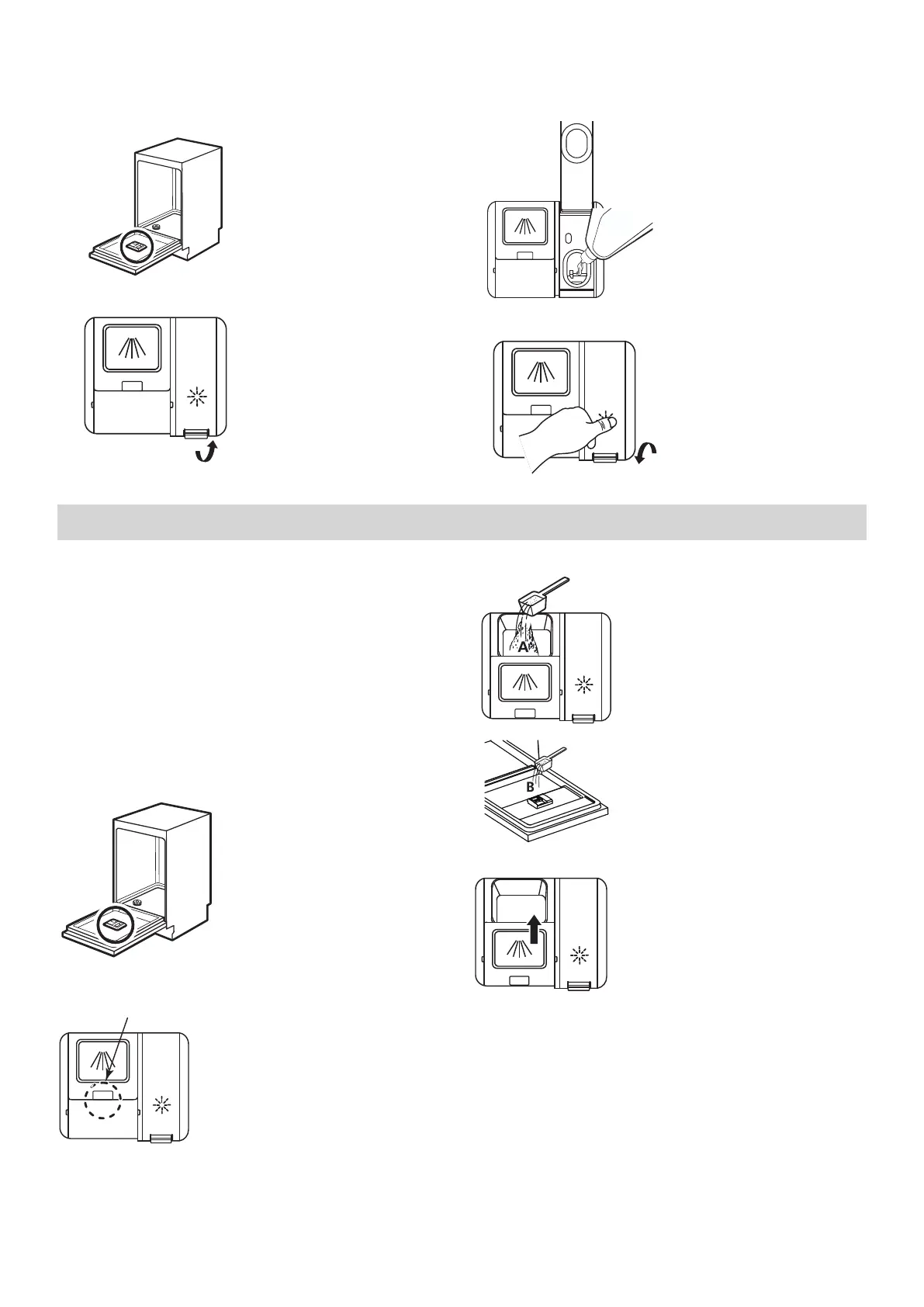 A

B