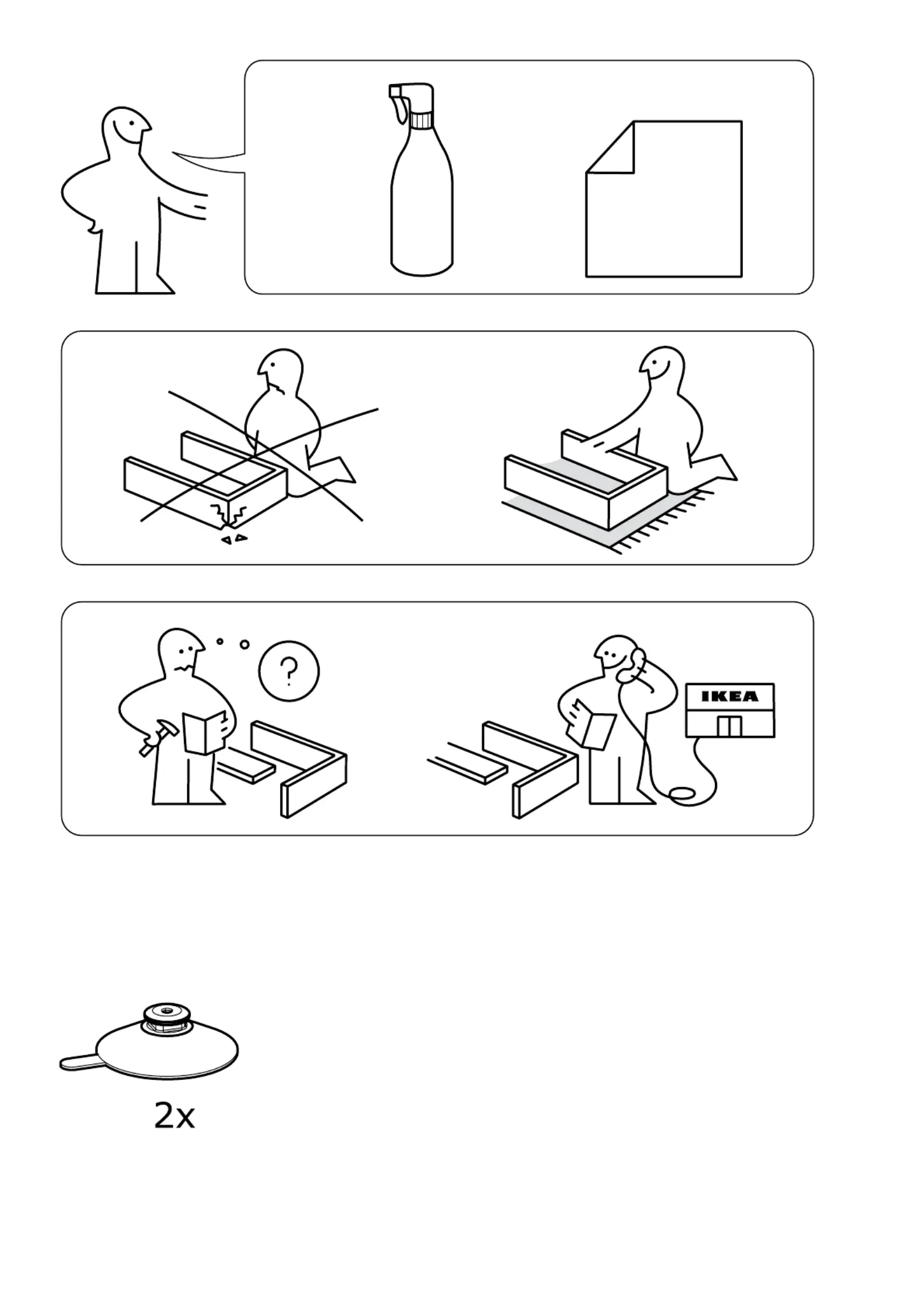 ?

IKEA

2x