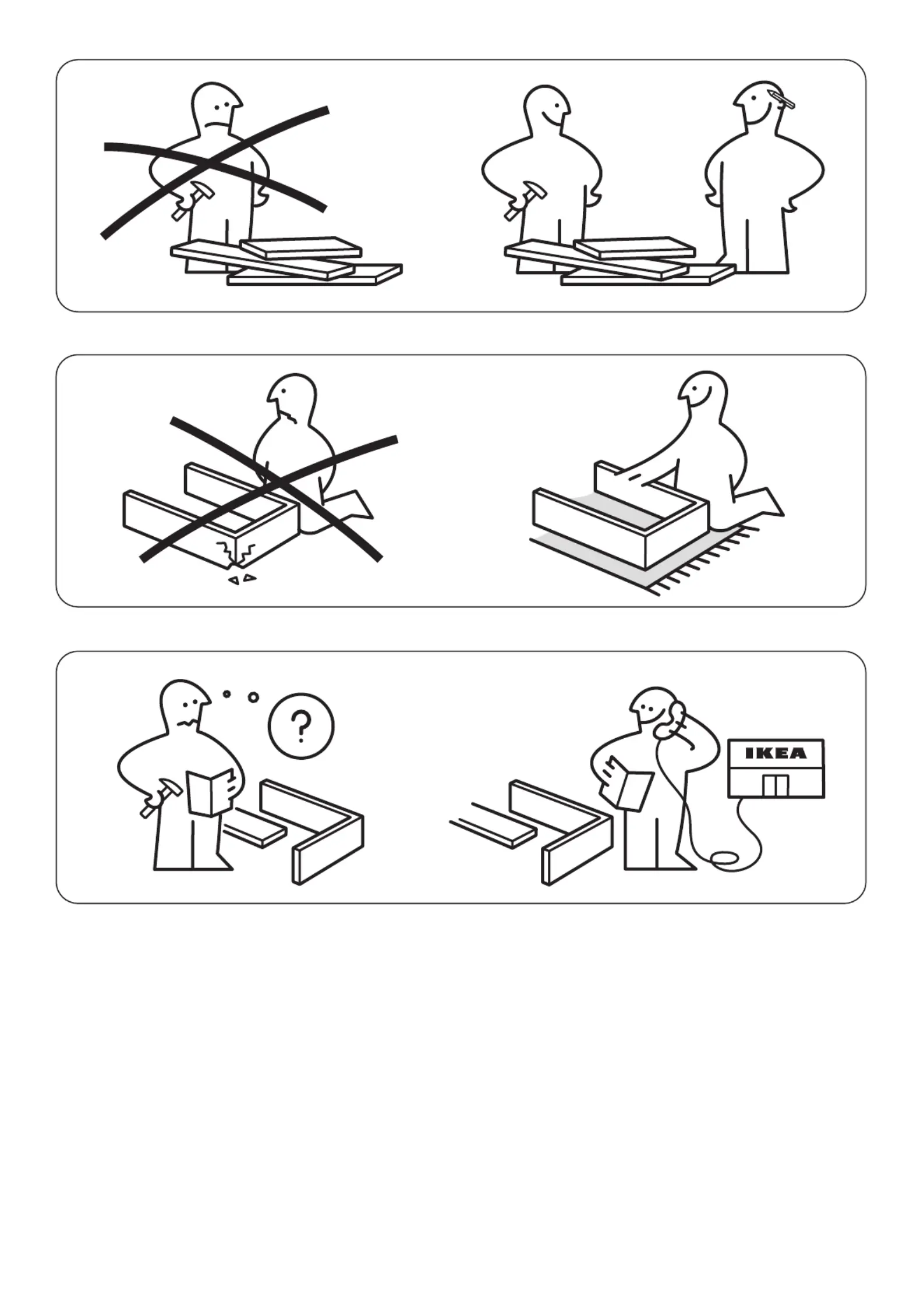 ?

IKEA