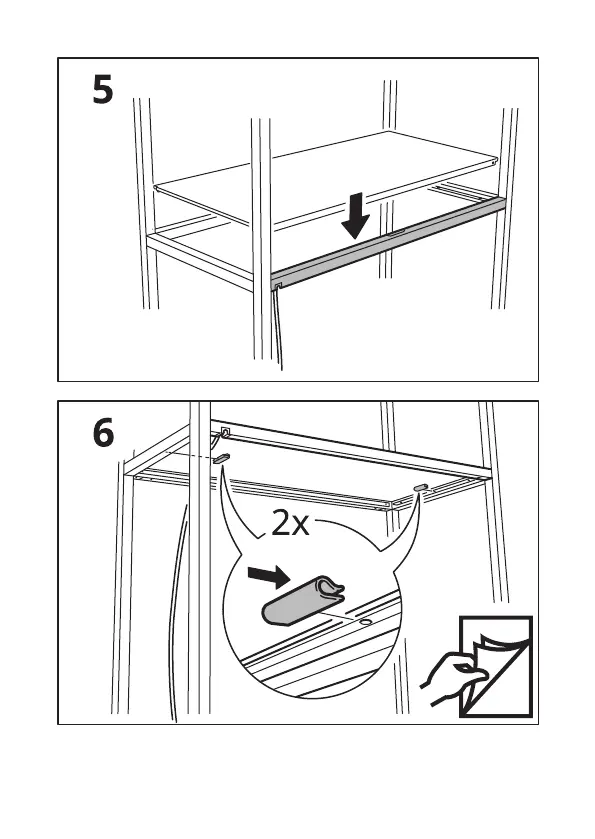 5

6

2x