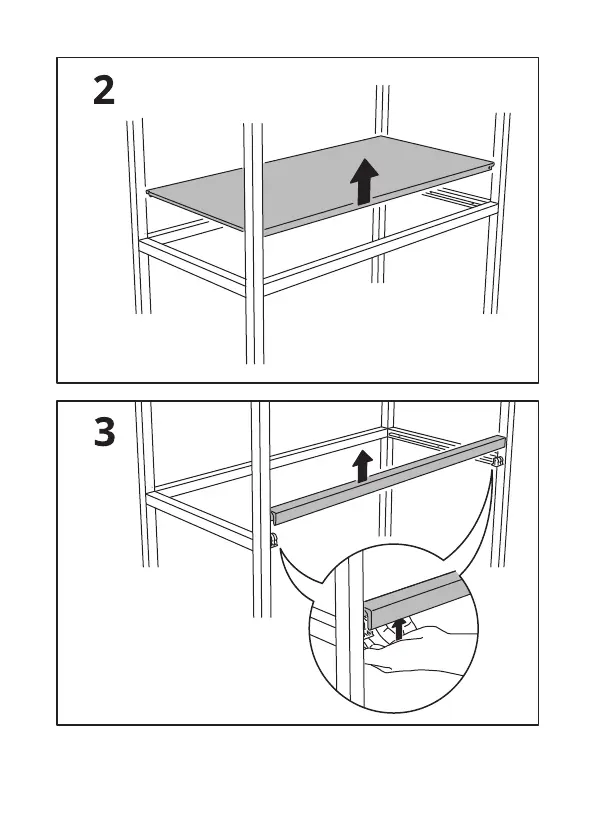 2

3