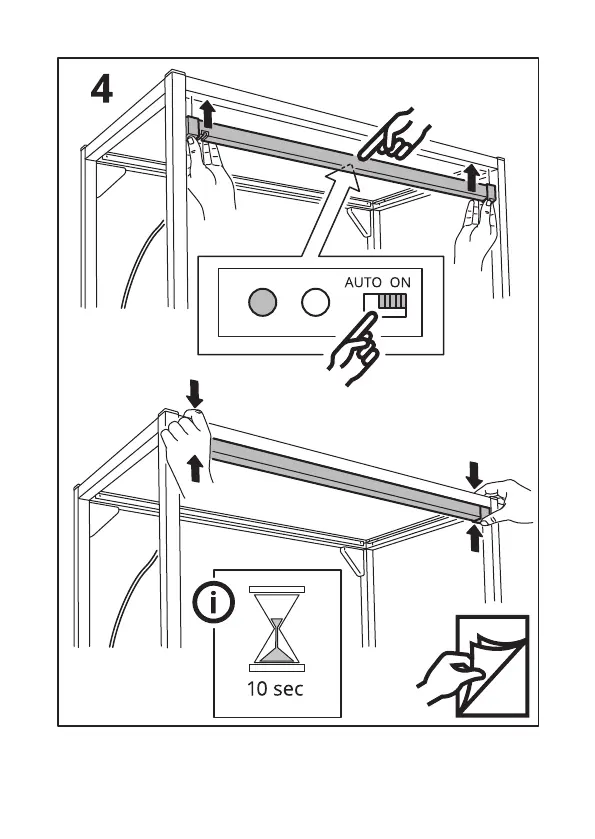 4

AUTO ON

i

10 sec