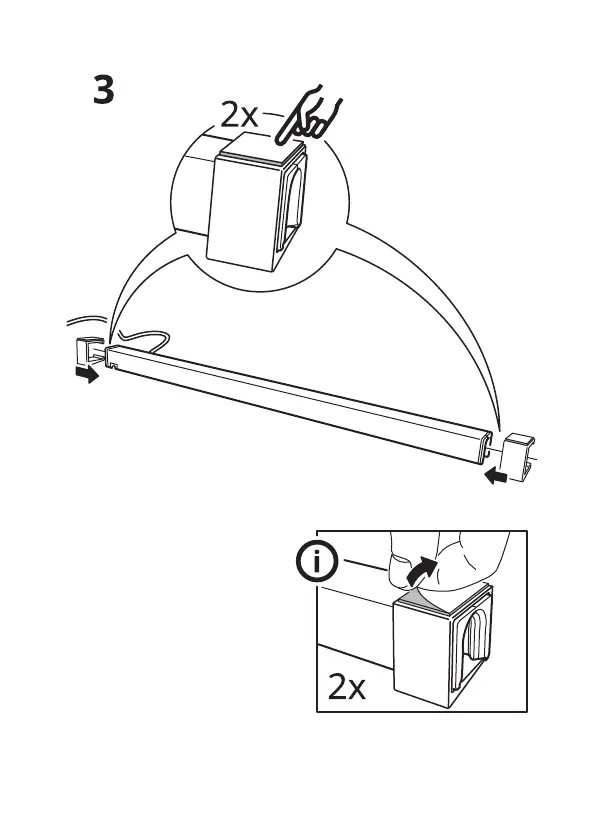 3

2x

i

2x