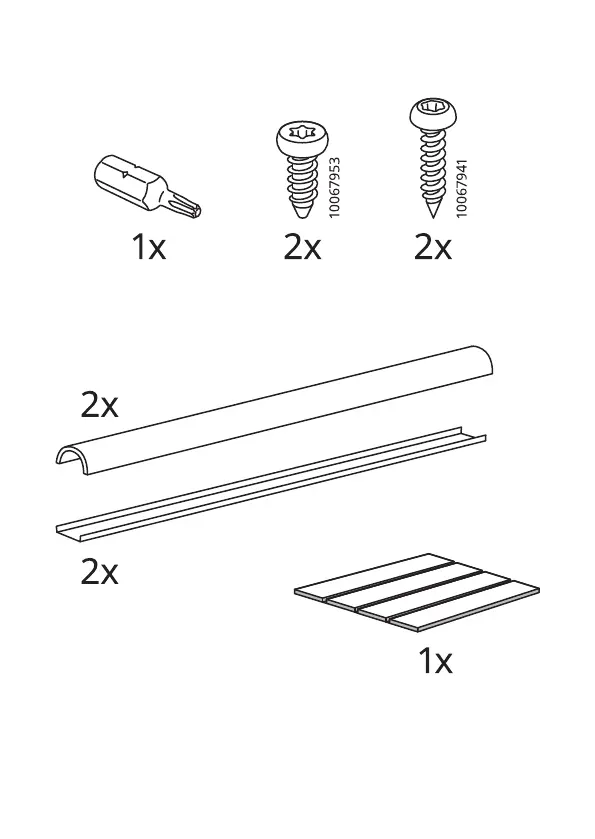 1x

10067953
2x

10067941
2x

2x

2x

1x