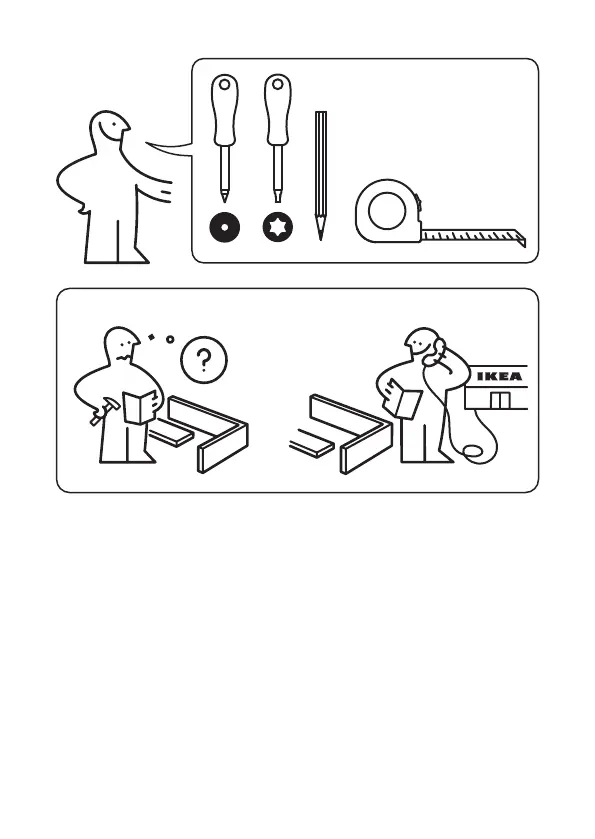 ?

IKEA