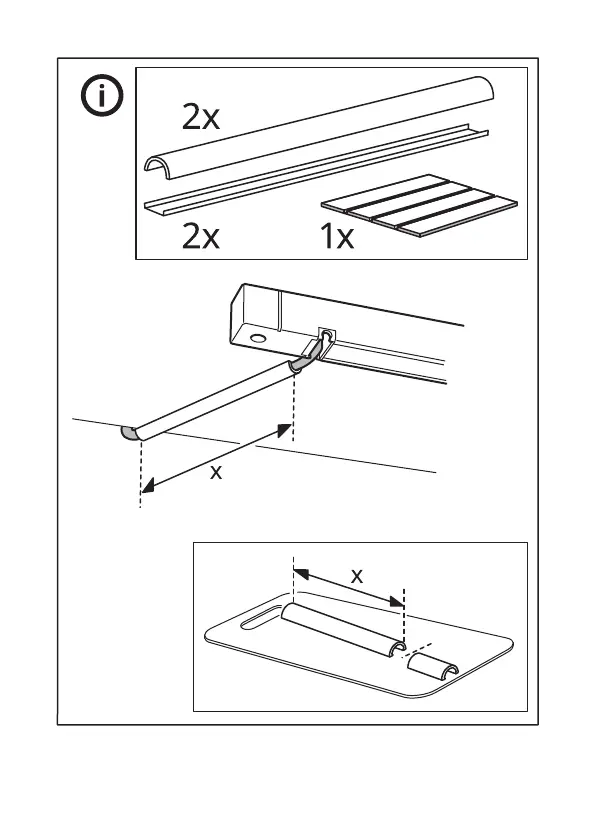 i

2x

2x

1x

x

x