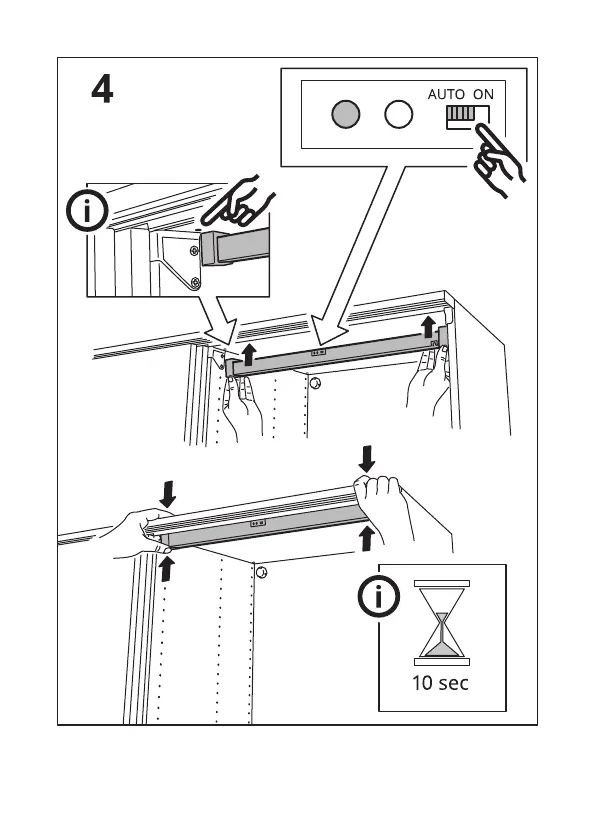 4

AUTO ON

10 sec