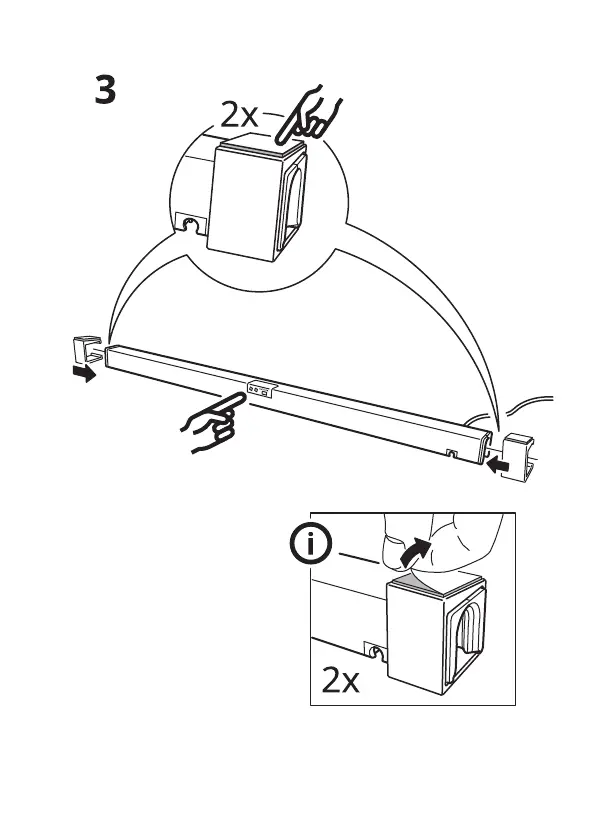 3

2x

i

2x