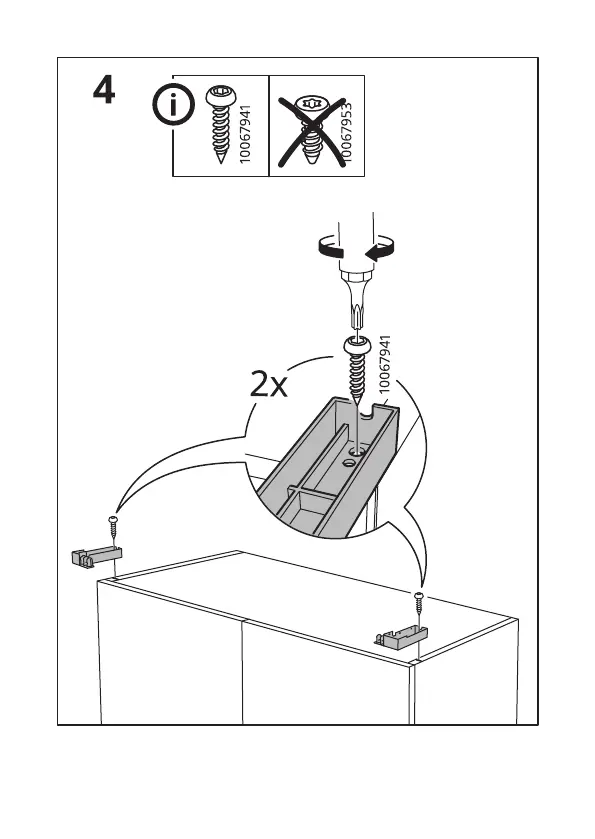 4

10067941

10067953

2x

10067941