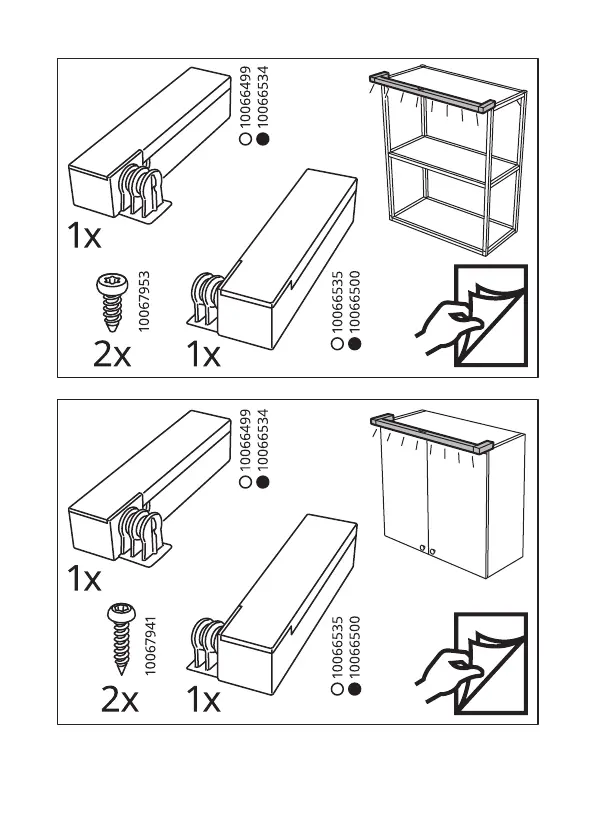 ○ 10066499
● 10066534

1x

10067953

2x

1x

○ 10066535
● 10066500

○ 10066499
● 10066534

1x

10067941

2x

1x

○ 10066535
● 10066500