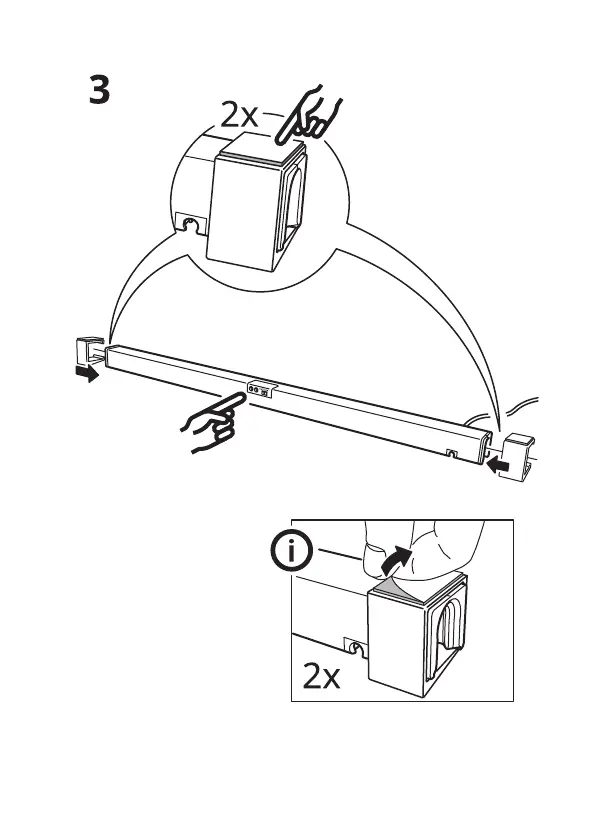 3

2x

i

2x