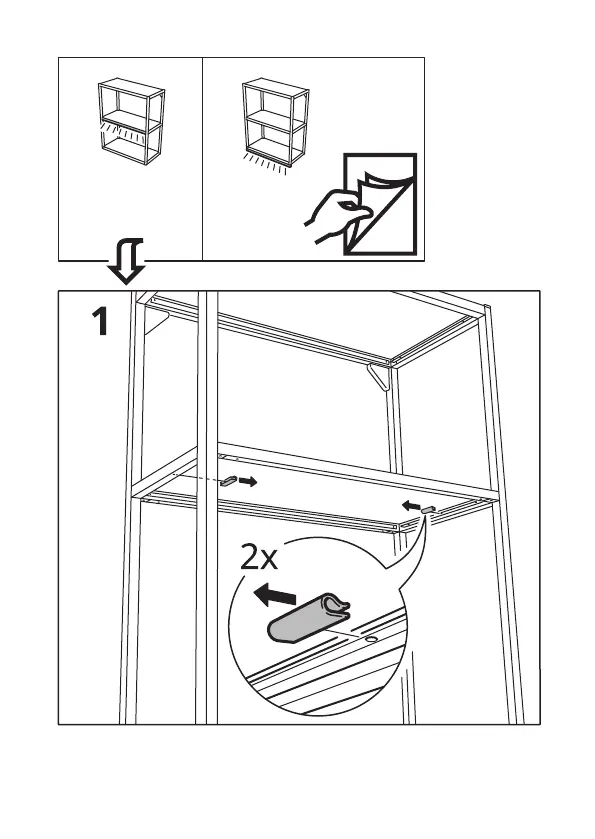 1

2x