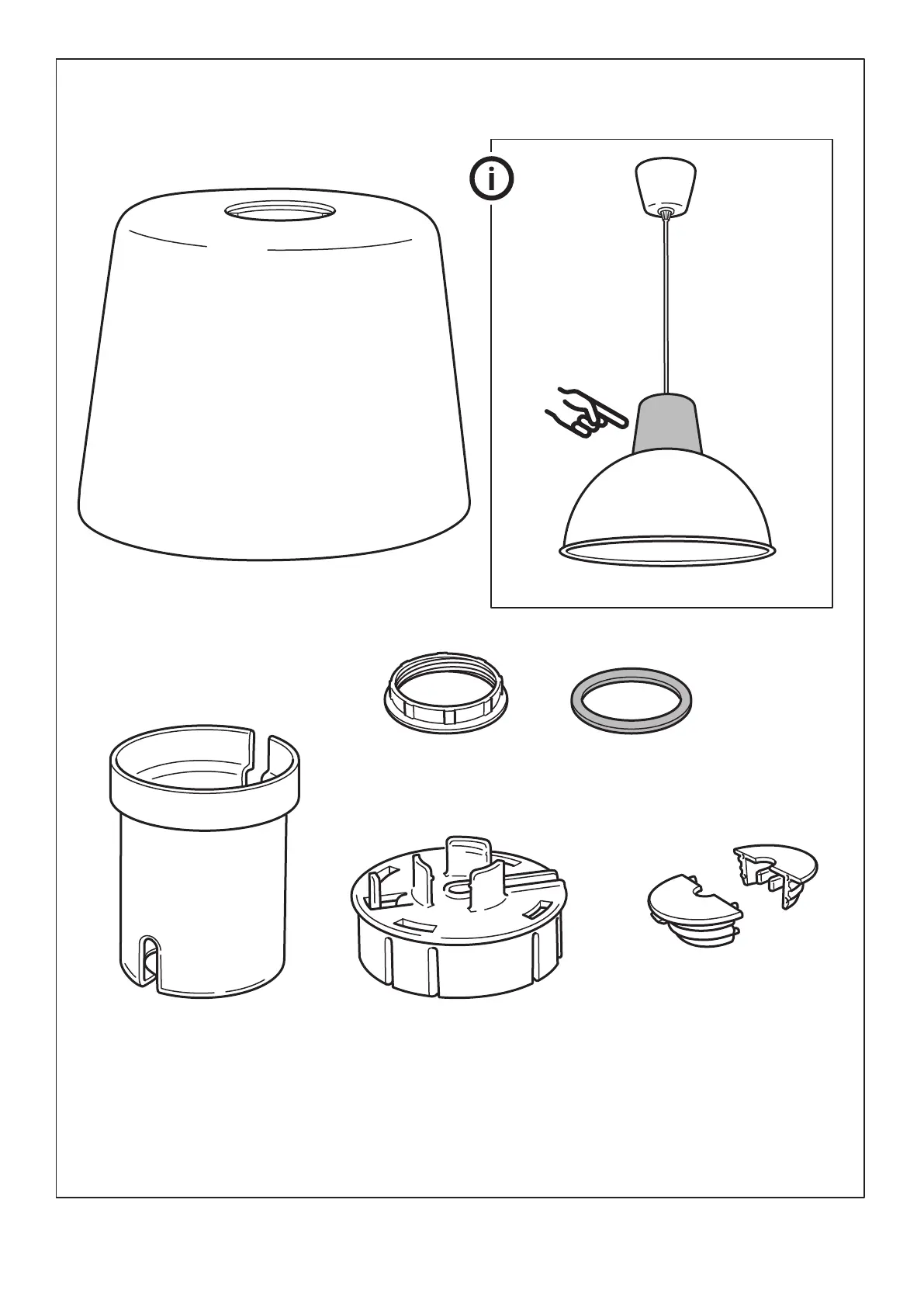 i