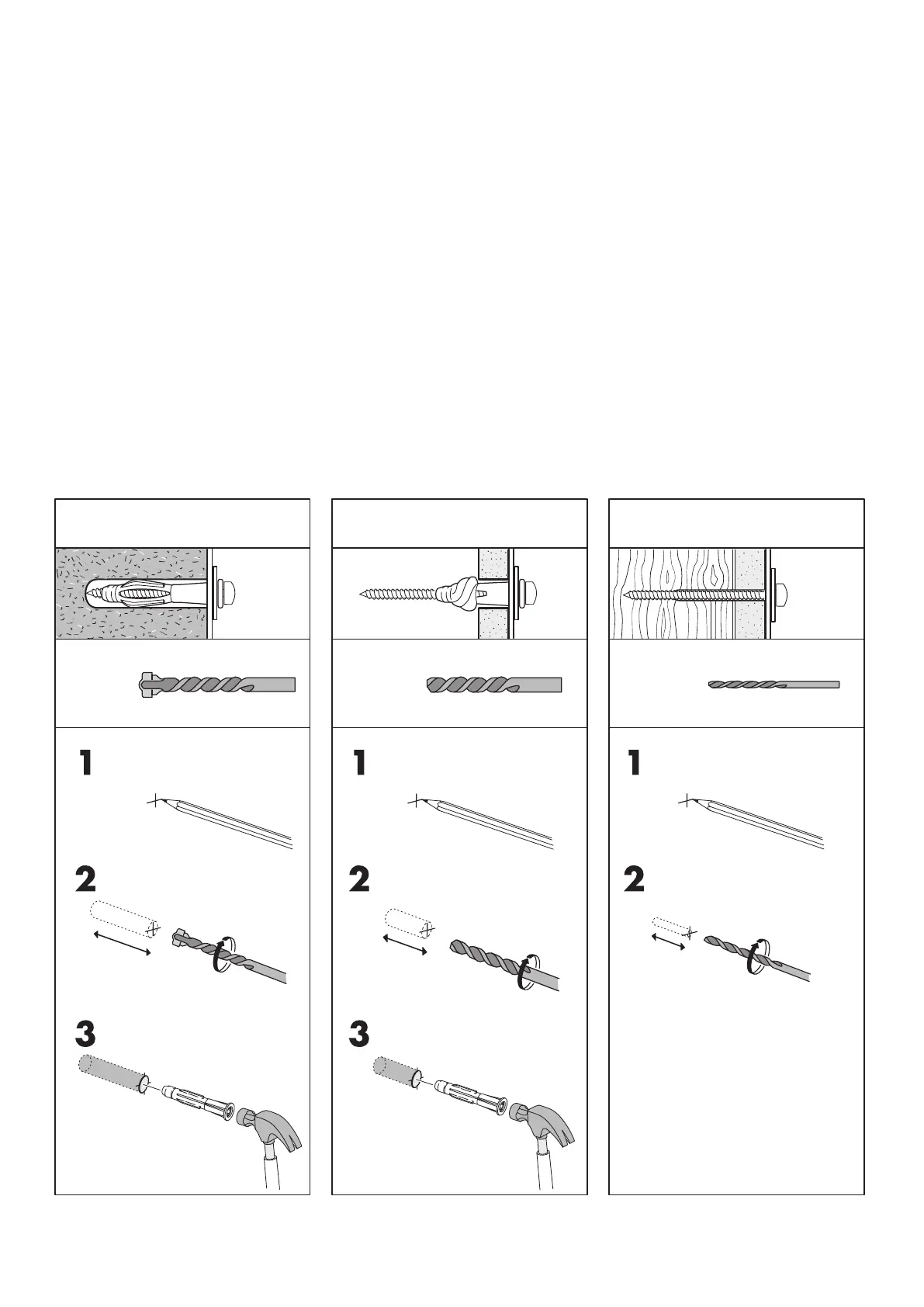 1

2

3

1

2

3

1

2