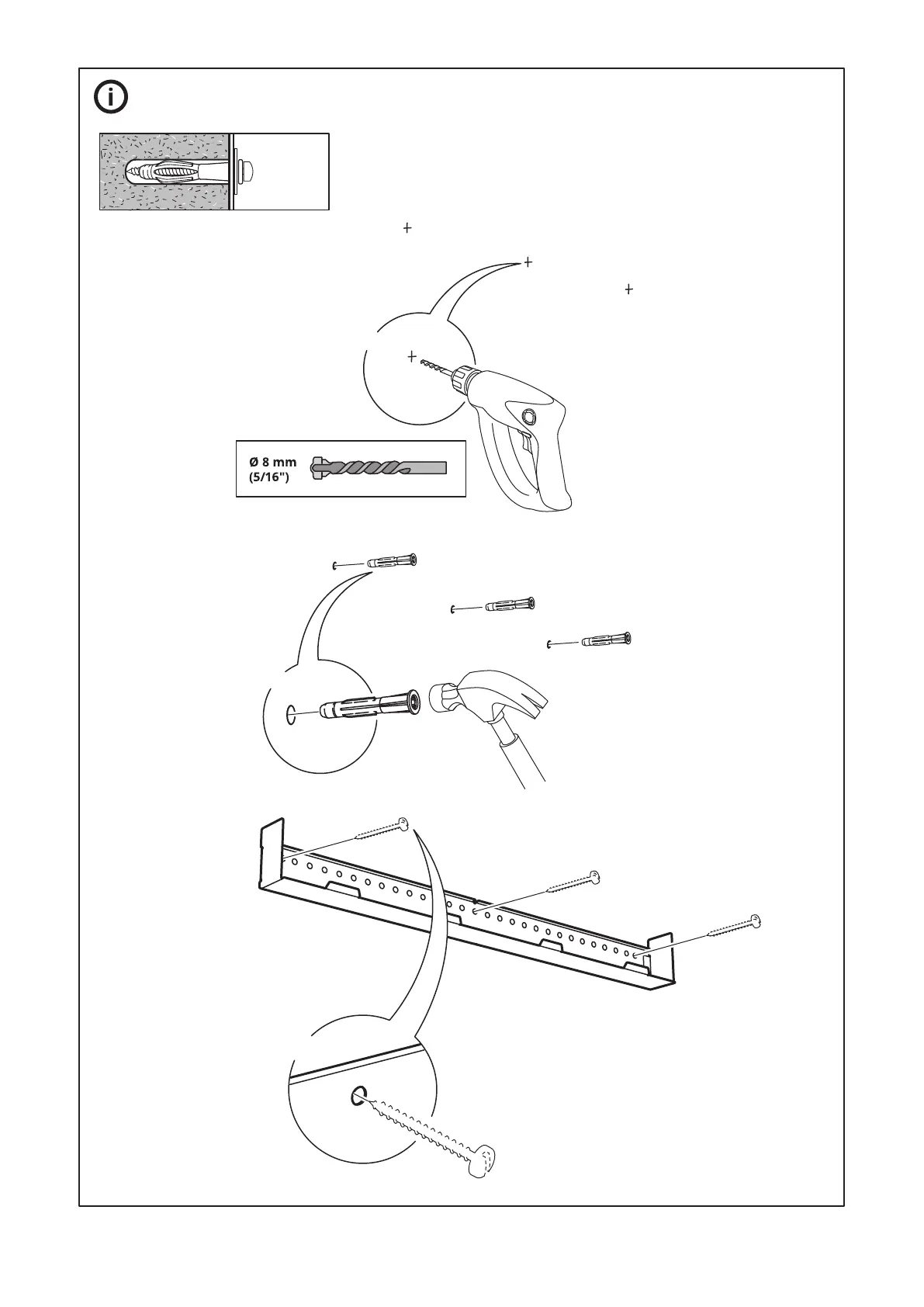 Ø 8 mm
(5/16")