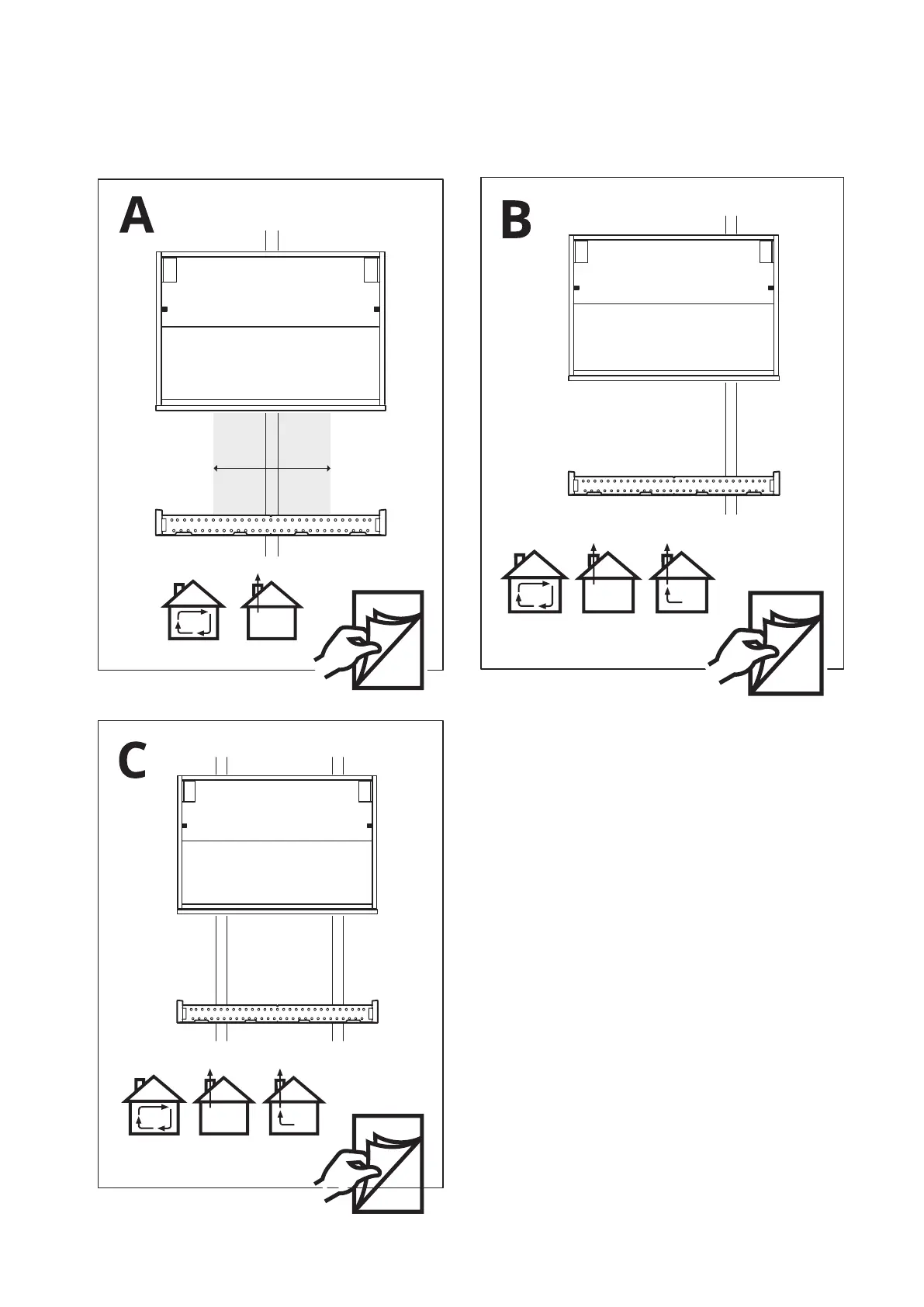 A

B

C