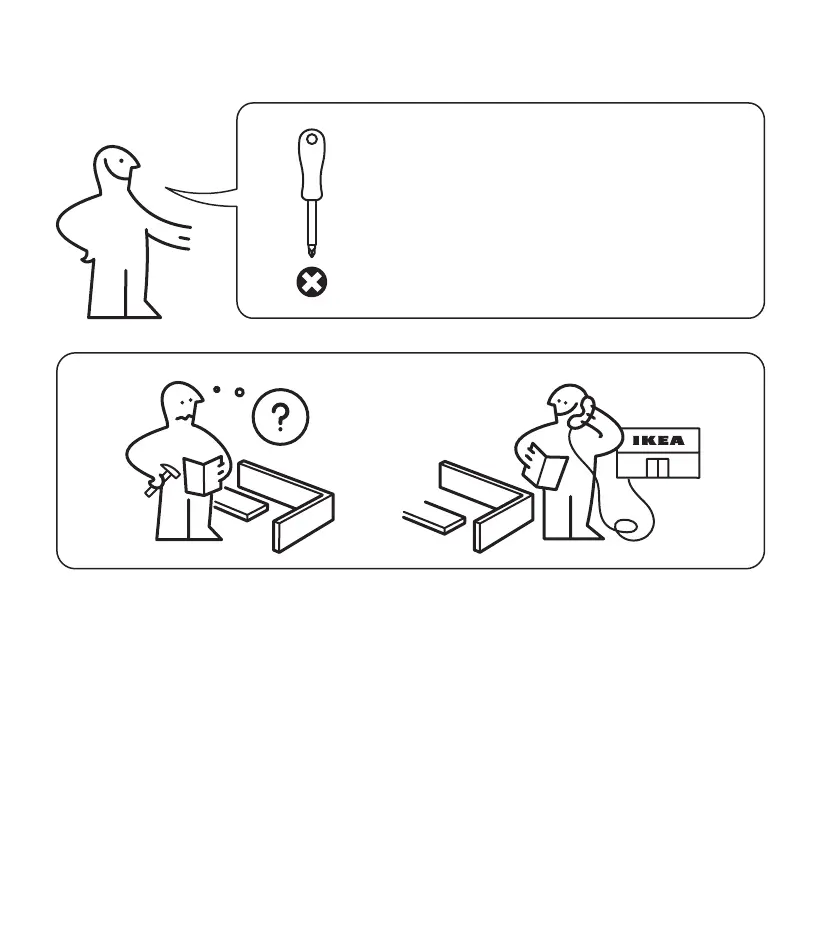 ?

IKEA