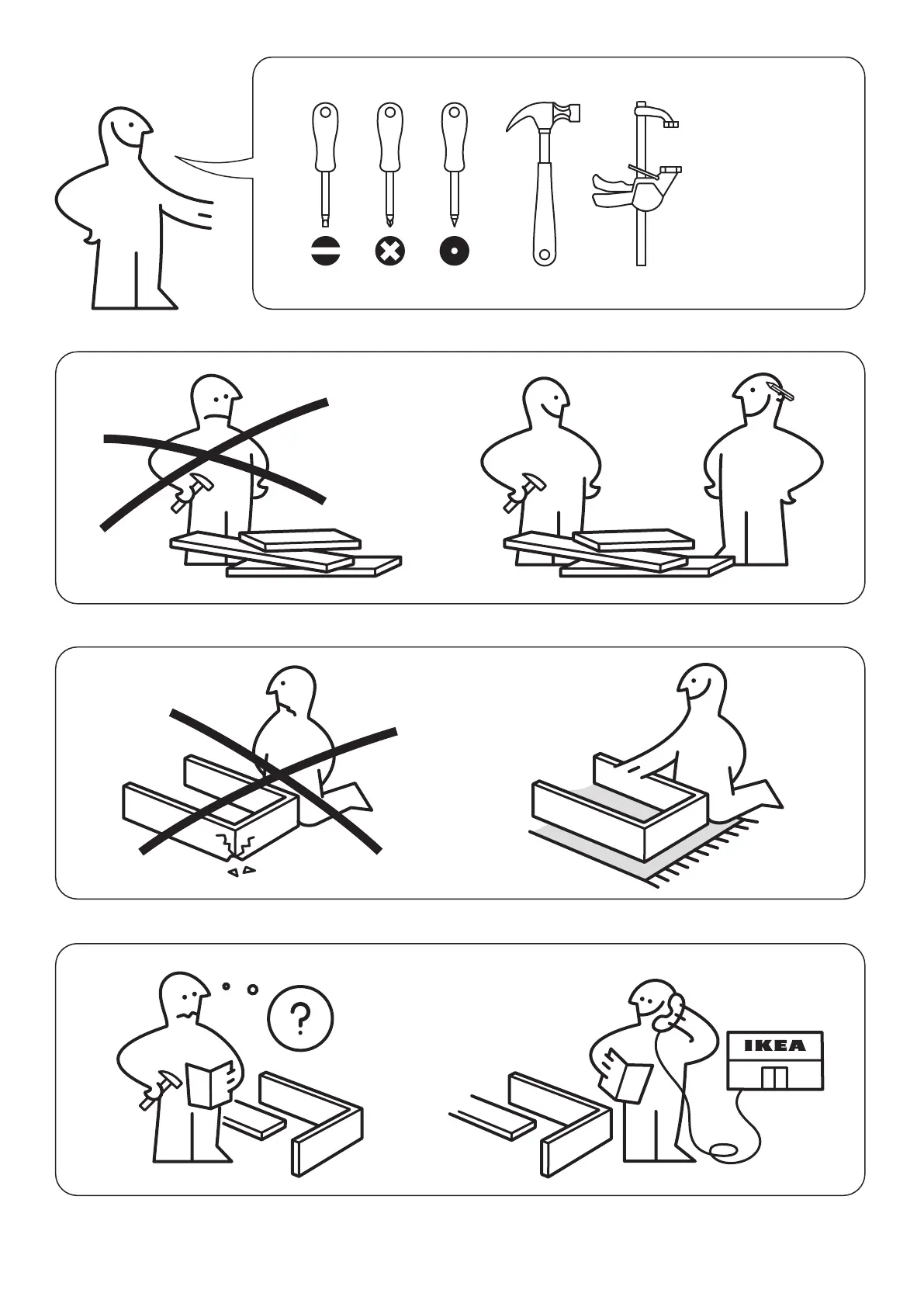 ?

IKEA