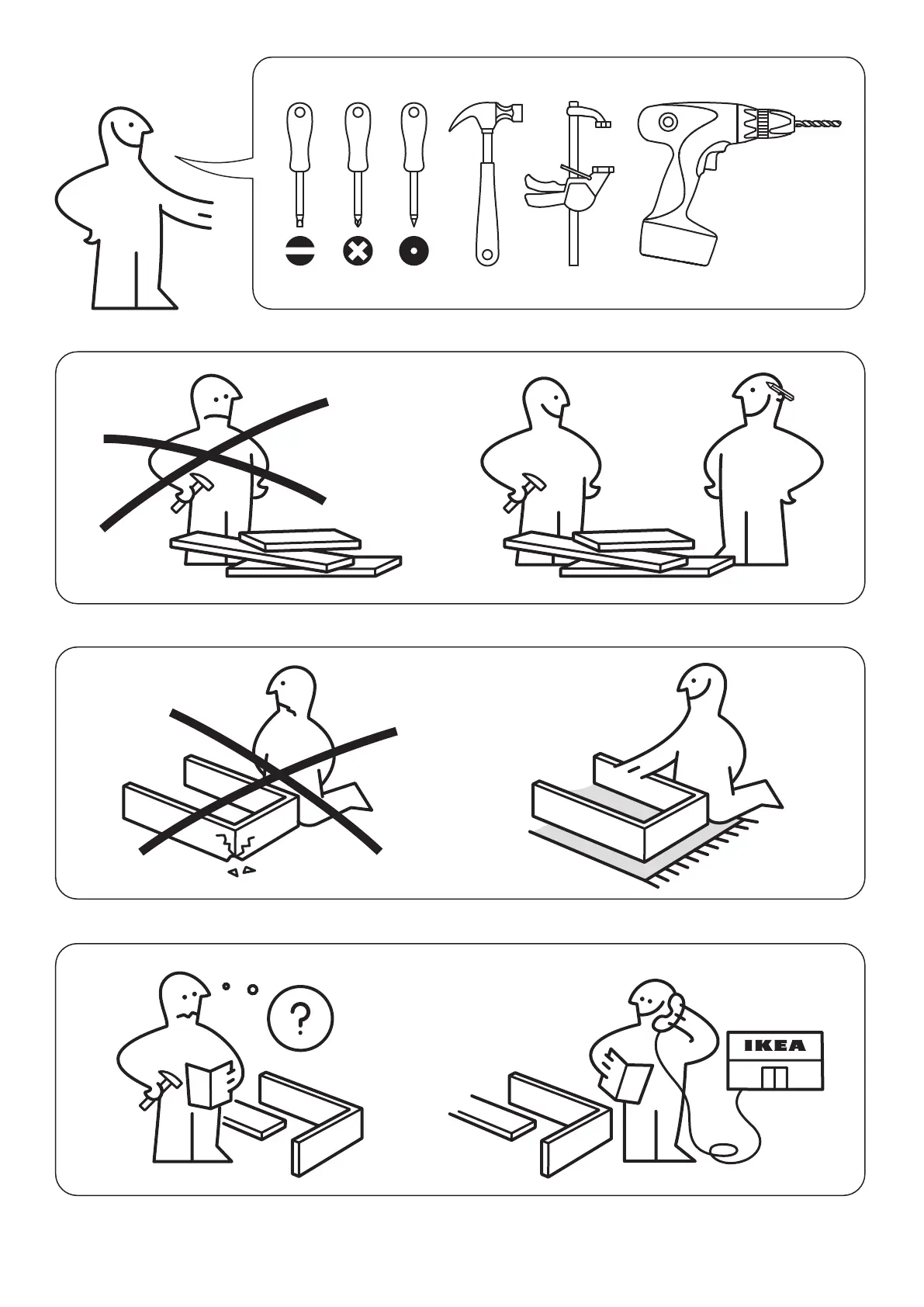 ?

IKEA