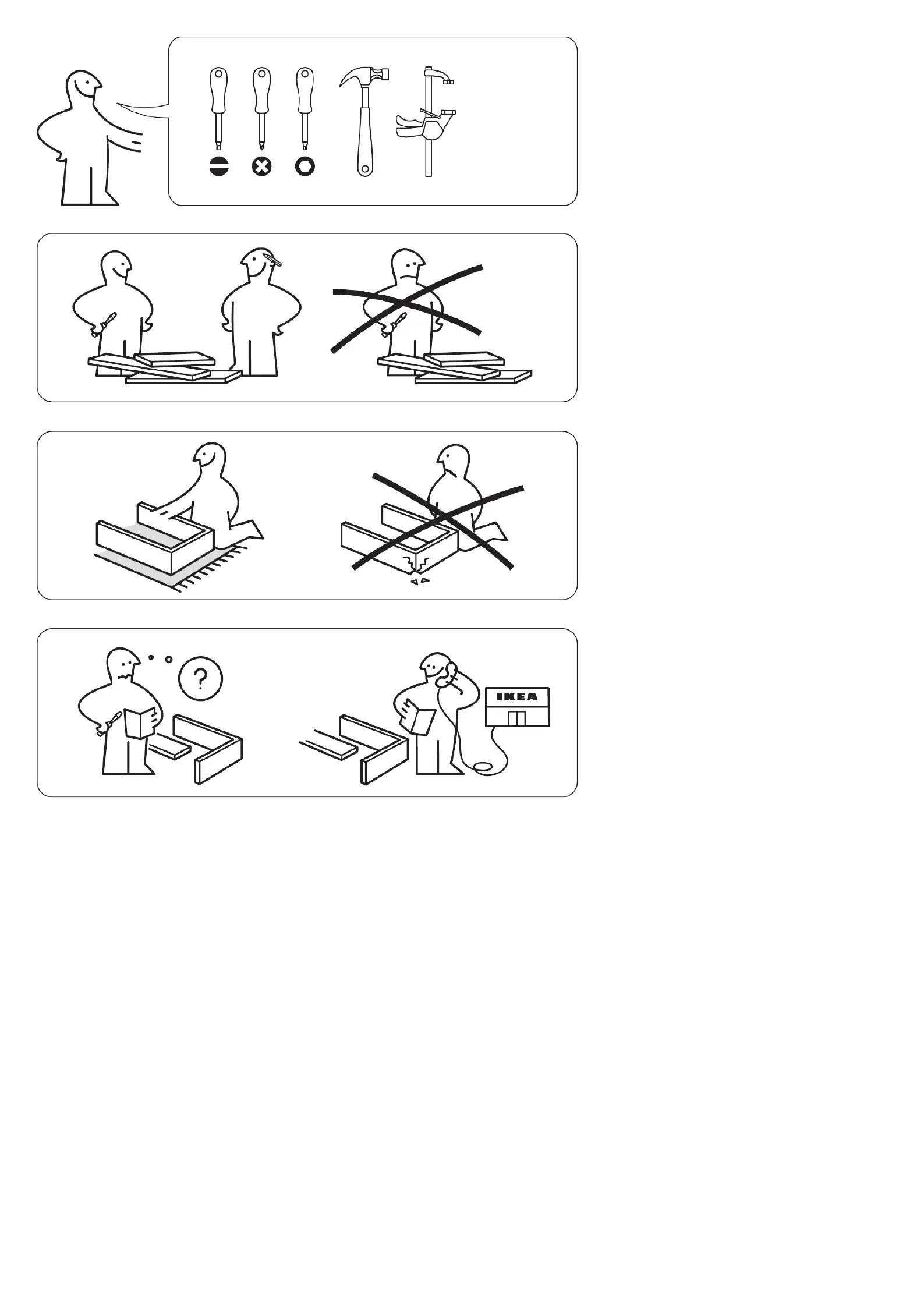 ?

IKEA