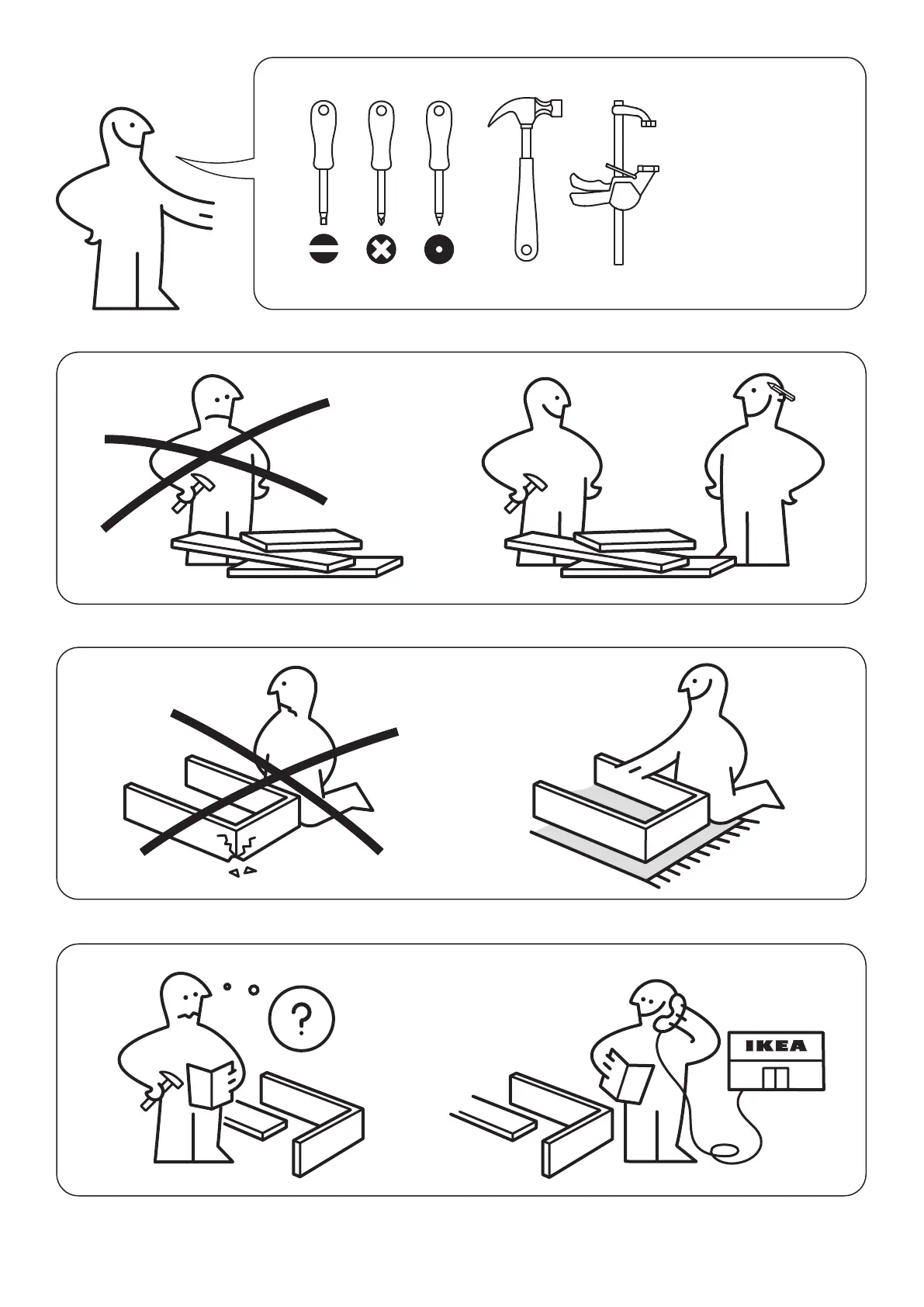 ?

IKEA