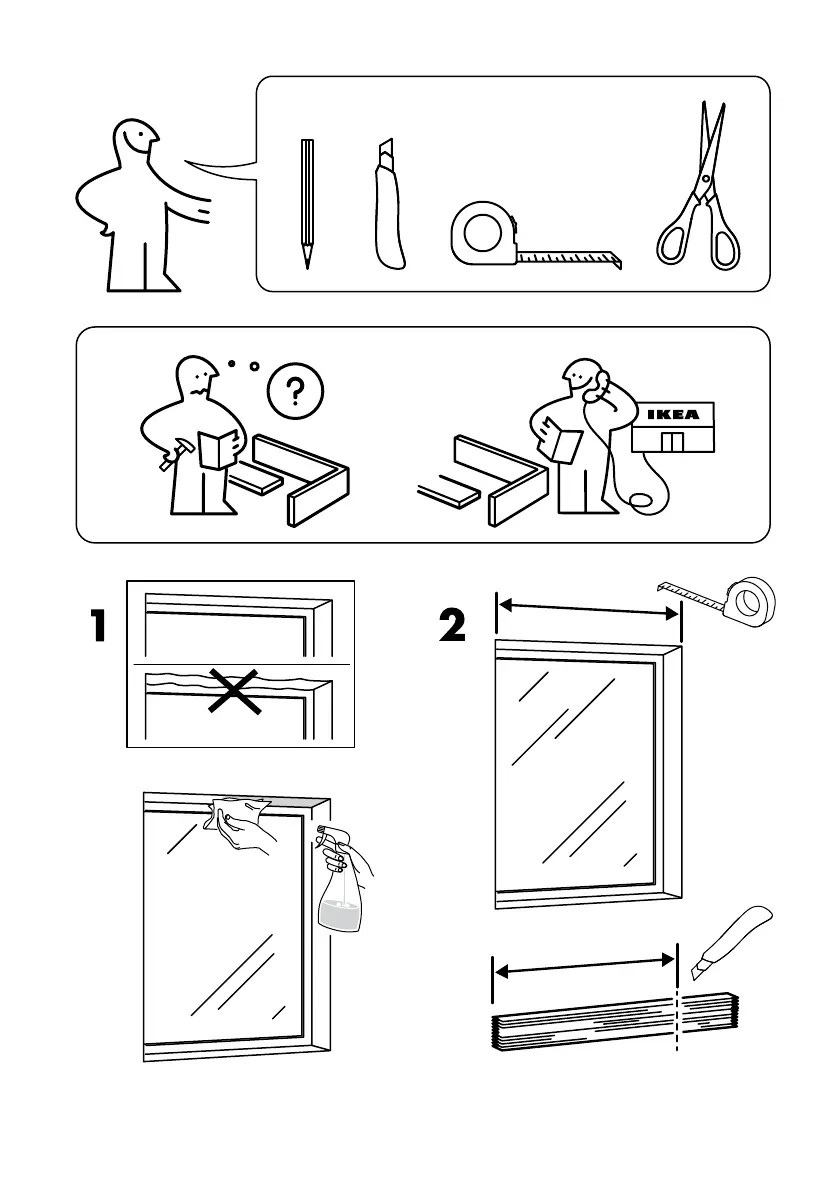 ?

IKEA

1

2