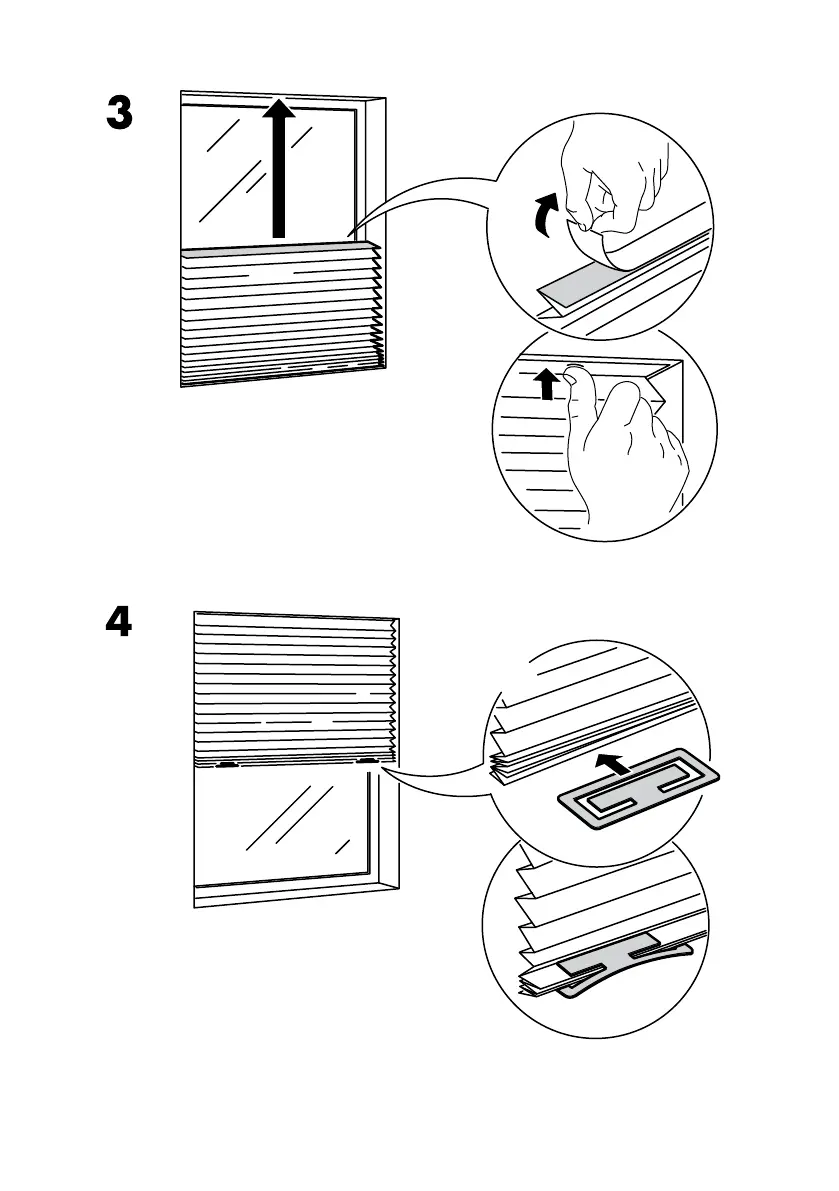 3

4