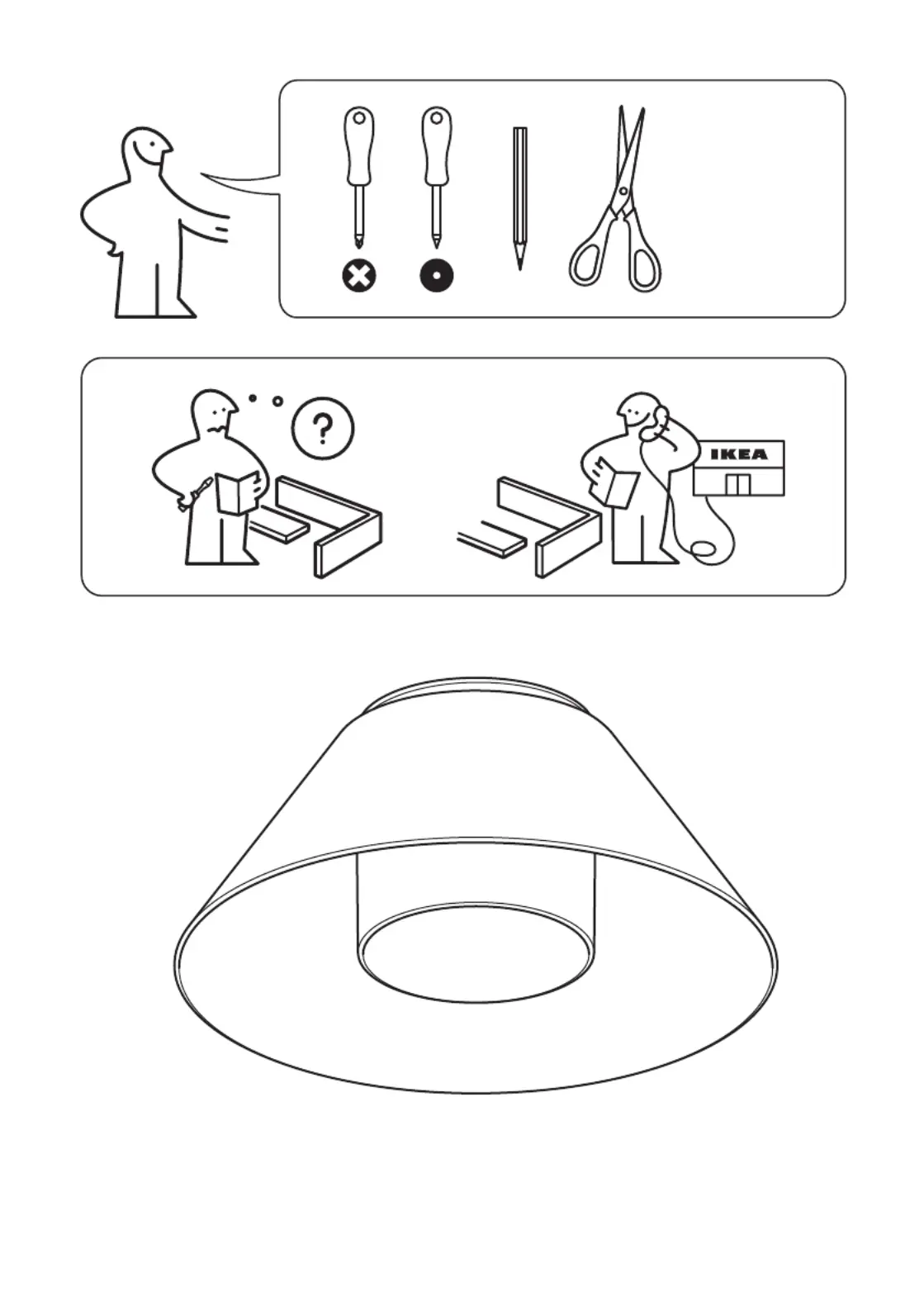 ?

IKEA