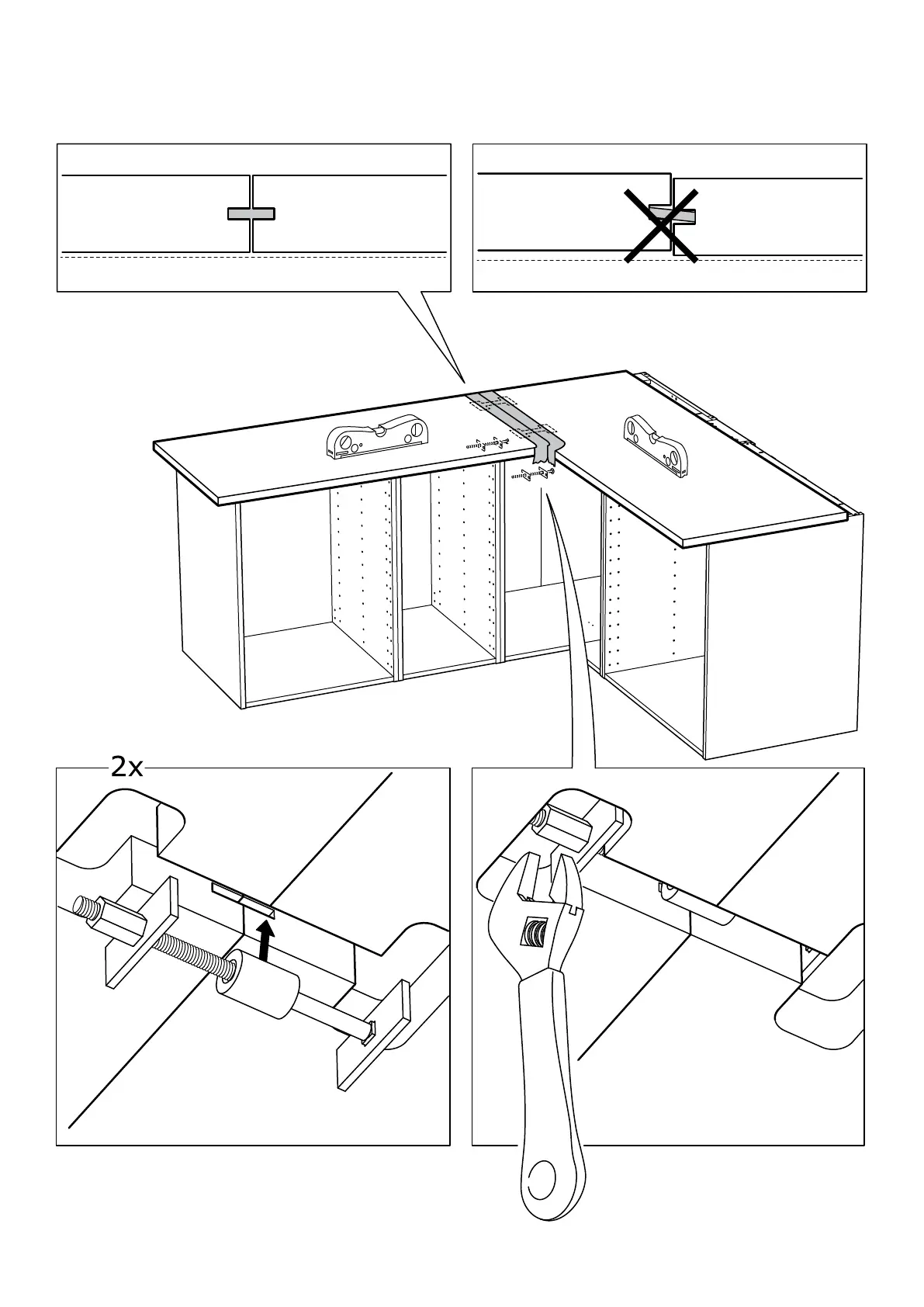 2x