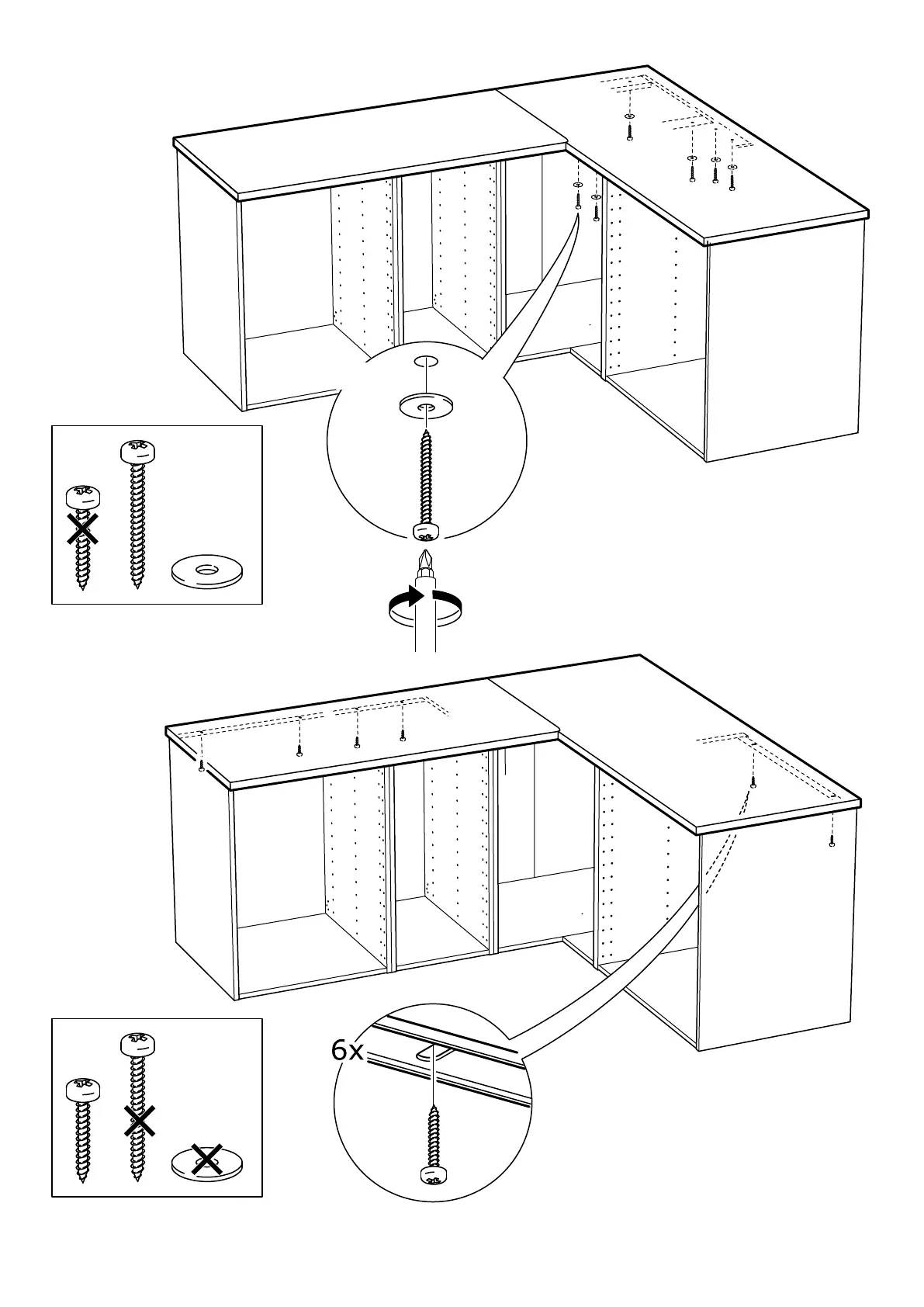 6x