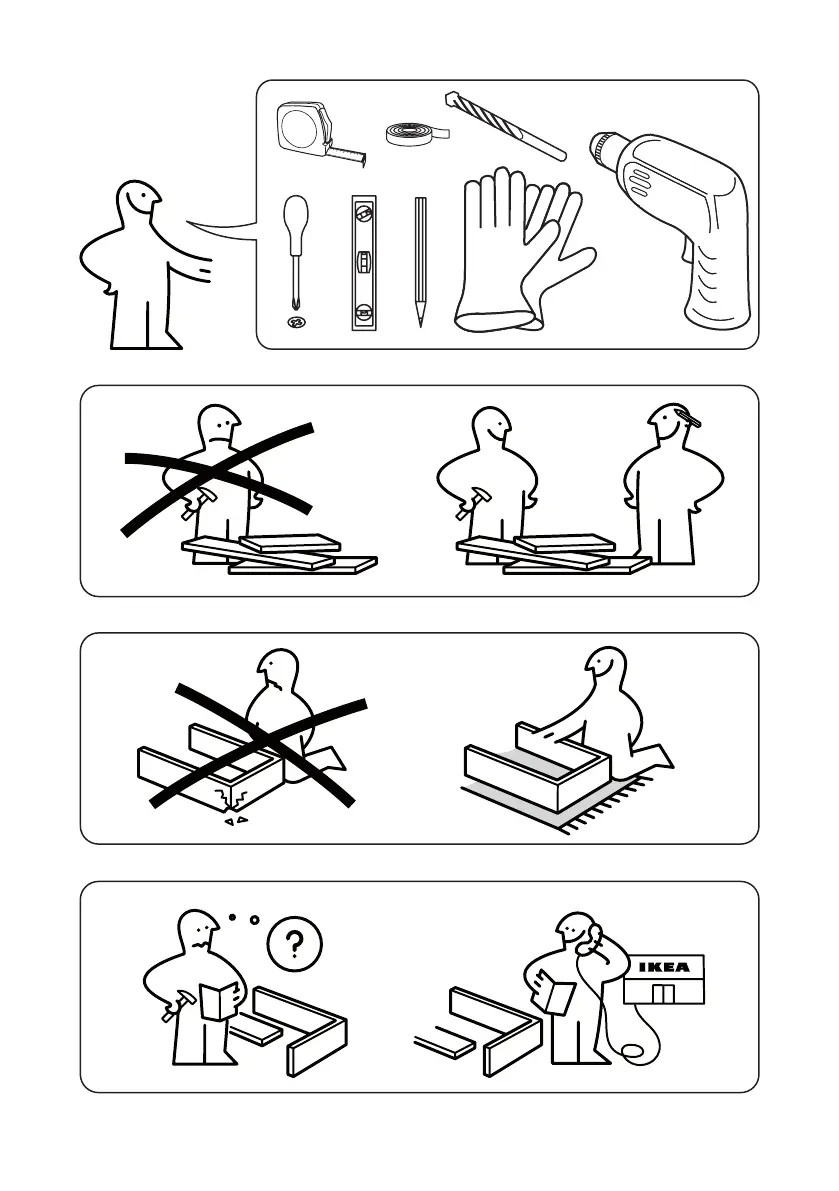 ?

IKEA